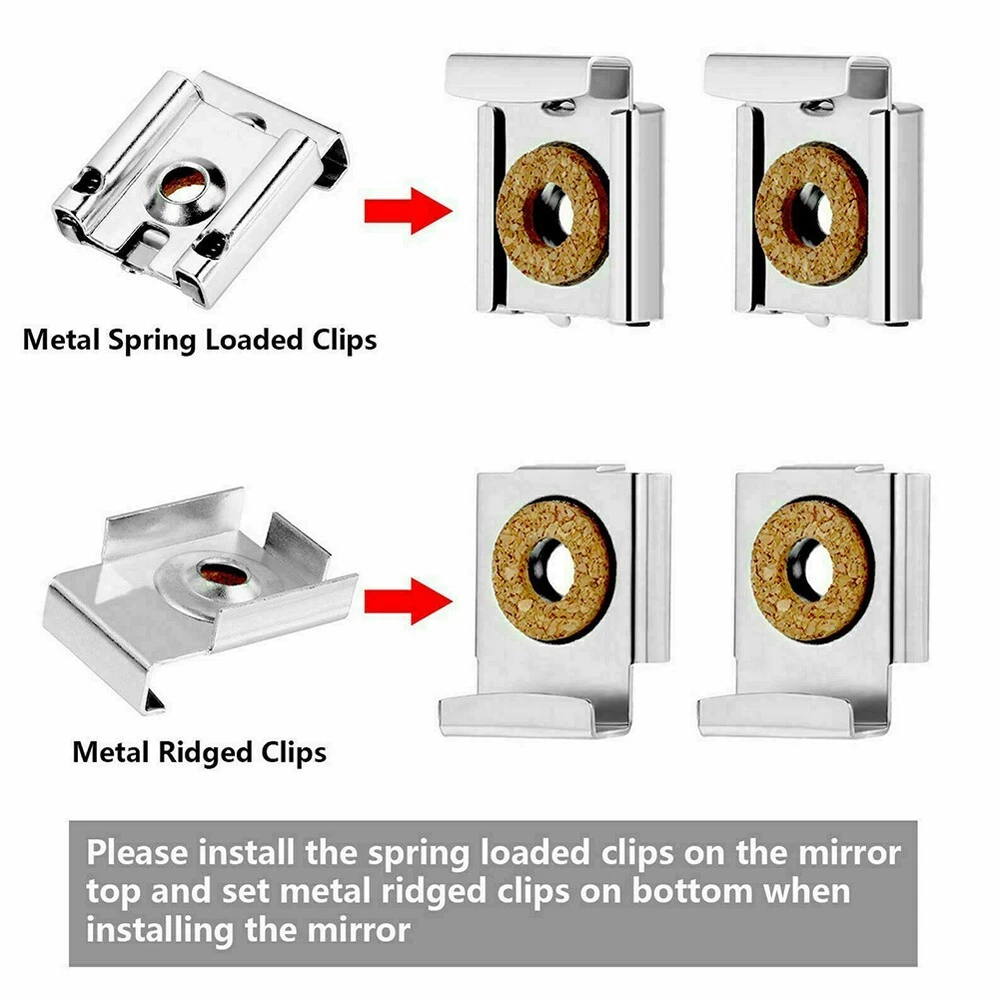 Metal Spring Loaded Clips

Metal Ridged Clips

Please install the spring loaded clips on the mirror top and set metal ridged clips on bottom when installing the mirror