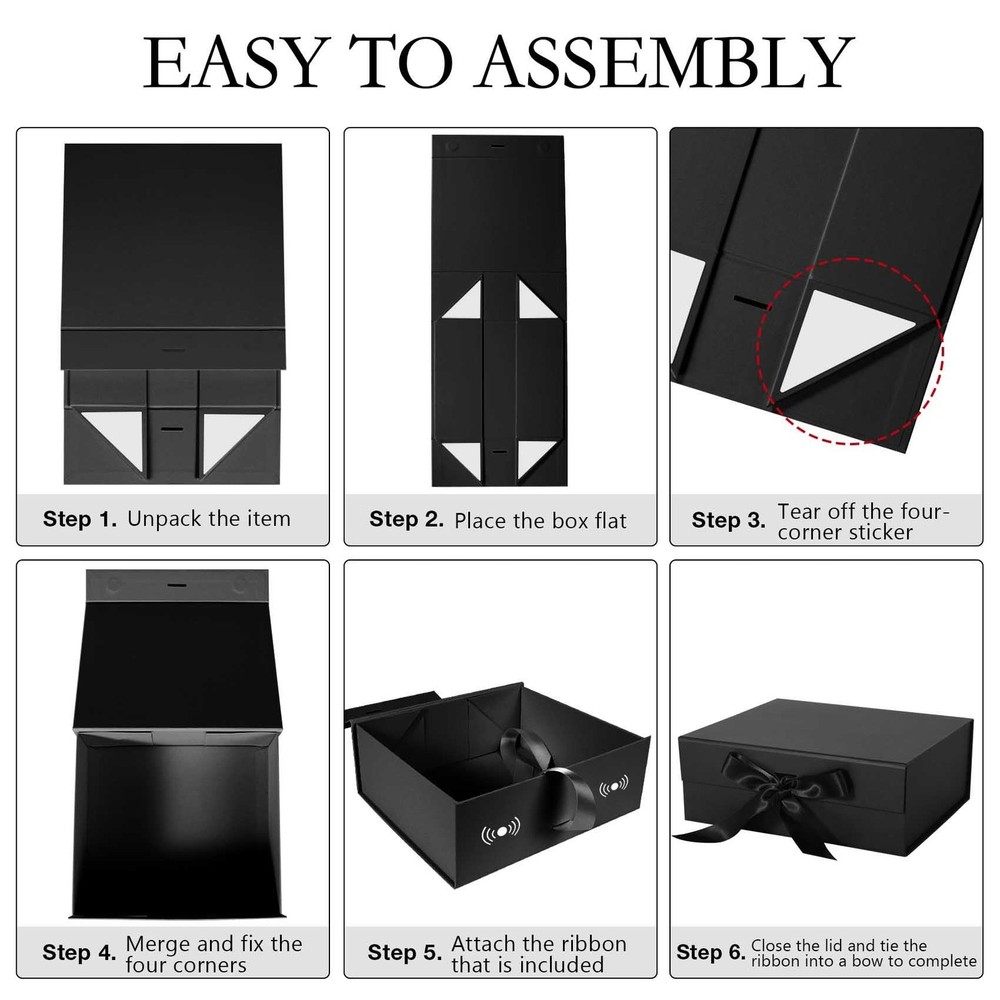 EASY TO ASSEMBLY

Step 1. Unpack the item

Step 2. Place the box flat

Step 3. Tear off the four-corner sticker

Step 4. Merge and fix the four corners

Step 5. Attach the ribbon that is included

Step 6. Close the lid and tie the ribbon into a bow to complete