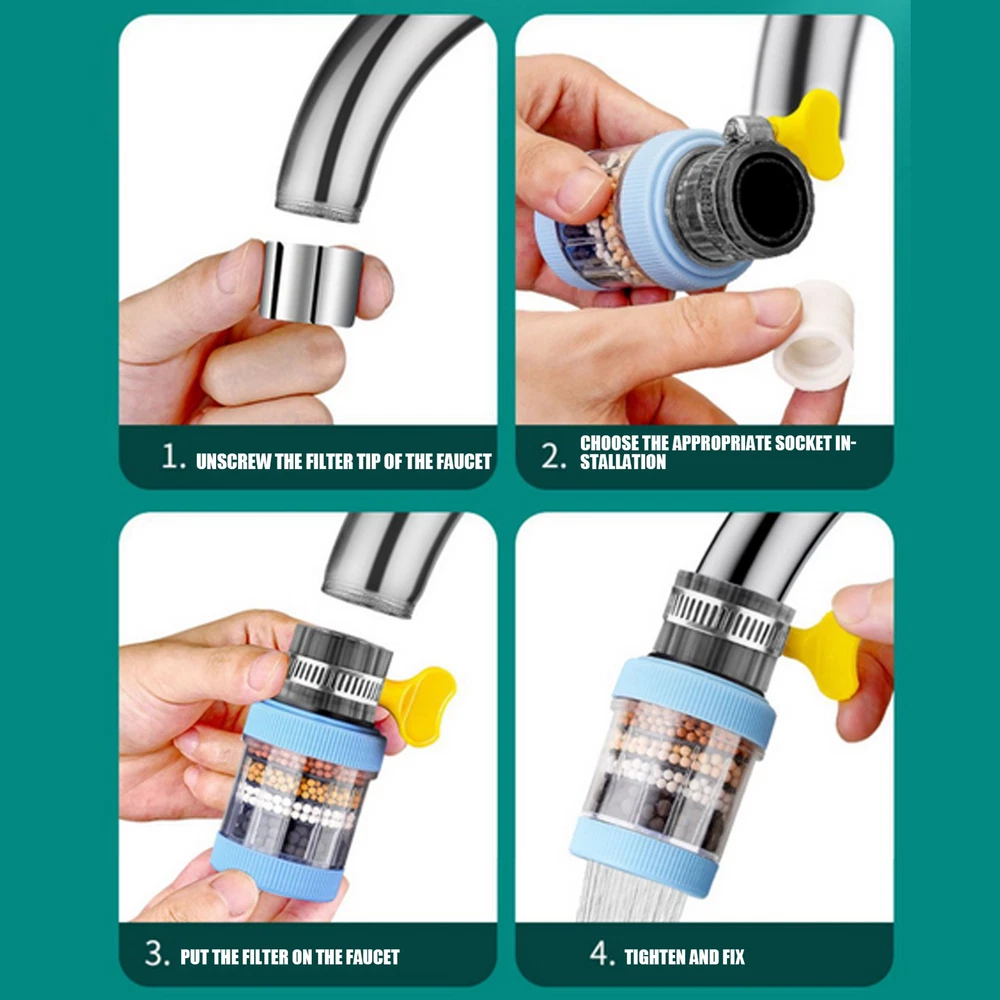 1. UNSCREW THE FILTER TIP OF THE FAUCET

2. CHOOSE THE APPROPRIATE SOCKET INSTALLATION

3. PUT THE FILTER ON THE FAUCET

4. TIGHTEN AND FIX