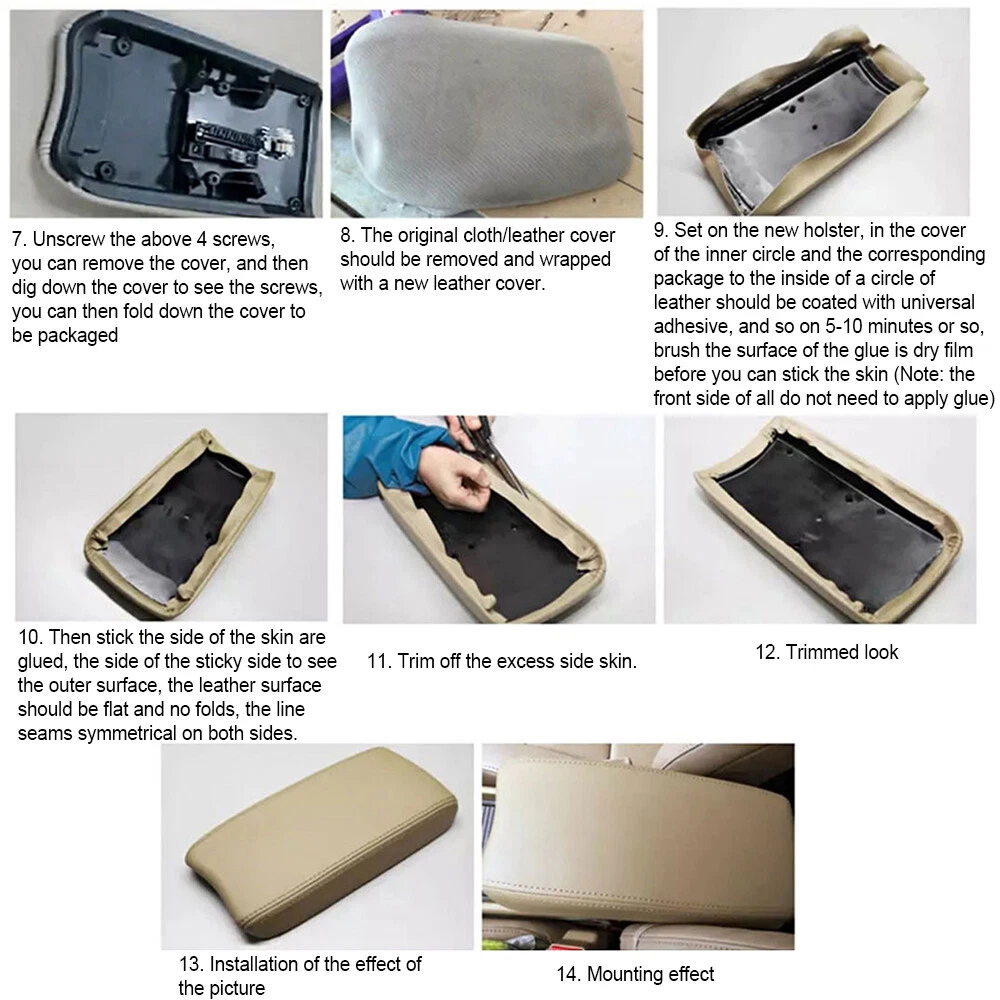 7. Unscrew the above 4 screws, you can remove the cover, and then dig down the cover to see the screws, you can then fold down the cover to be packaged

8. The original cloth/leather cover should be removed and wrapped with a new leather cover.

9. Set on the new holster, in the cover of the inner circle and the corresponding package to the inside of a circle of leather should be coated with universal adhesive, and so on 5-10 minutes or so, brush the surface of the glue is dry film before you can stick the skin (Note: the front side of all do not need to apply glue)

10. Then stick the side of the skin are glued, the side of the sticky side to see the outer surface, the leather surface should be flat and no folds, the line seams symmetrical on both sides.

11. Trim off the excess side skin.

12. Trimmed look

13. Installation of the effect of the picture

14. Mounting effect