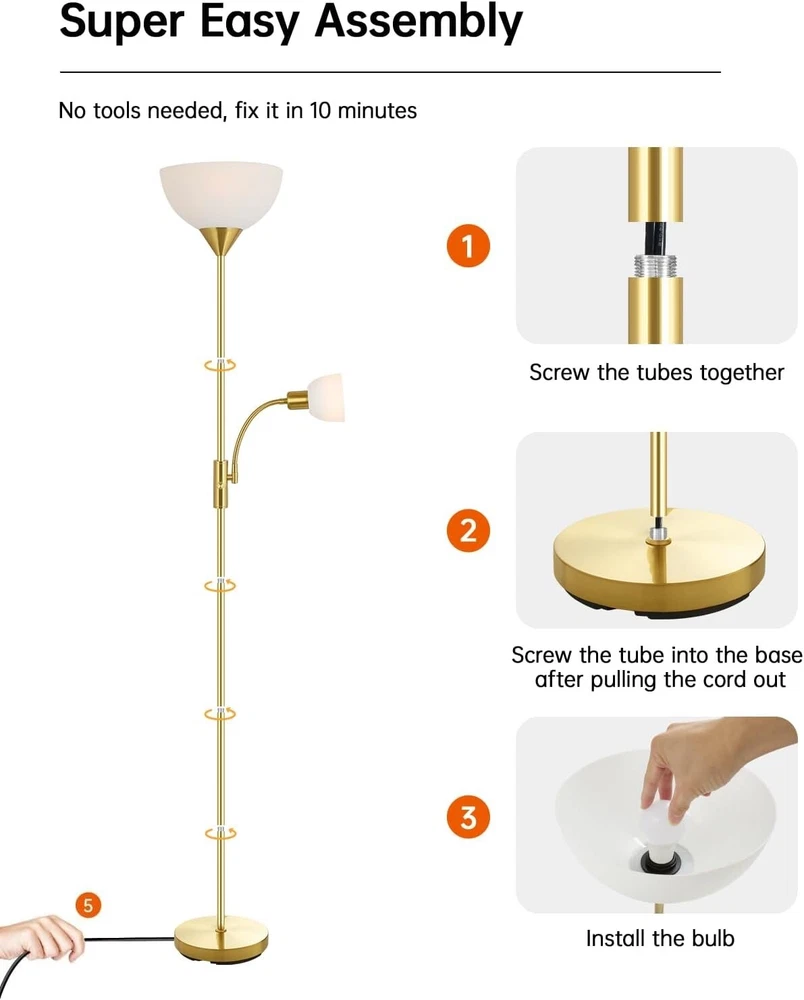 Super Easy Assembly

No tools needed, fix it in 10 minutes

1

Screw the tubes together

2

Screw the tube into the base after pulling the cord out

3

Install the bulb

5