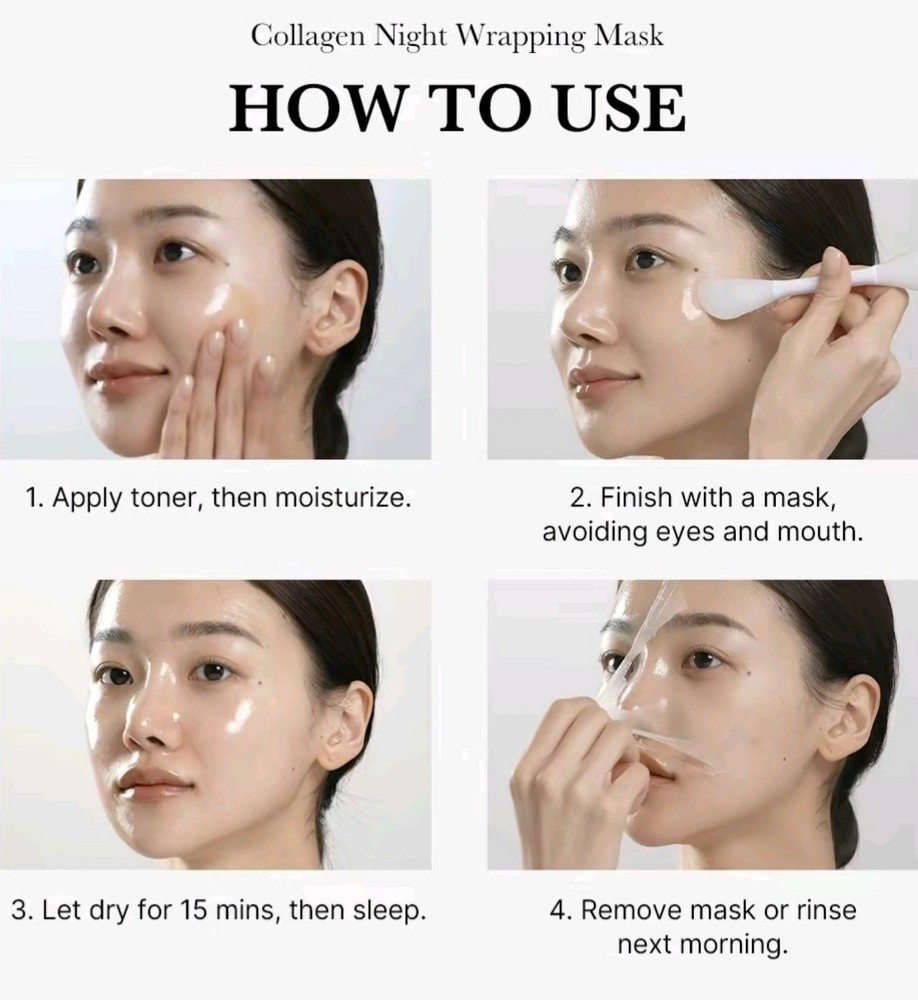 Collagen Night Wrapping Mask

HOW TO USE

1. Apply toner, then moisturize.

2. Finish with a mask, avoiding eyes and mouth.

3. Let dry for 15 mins, then sleep.

4. Remove mask or rinse next morning.