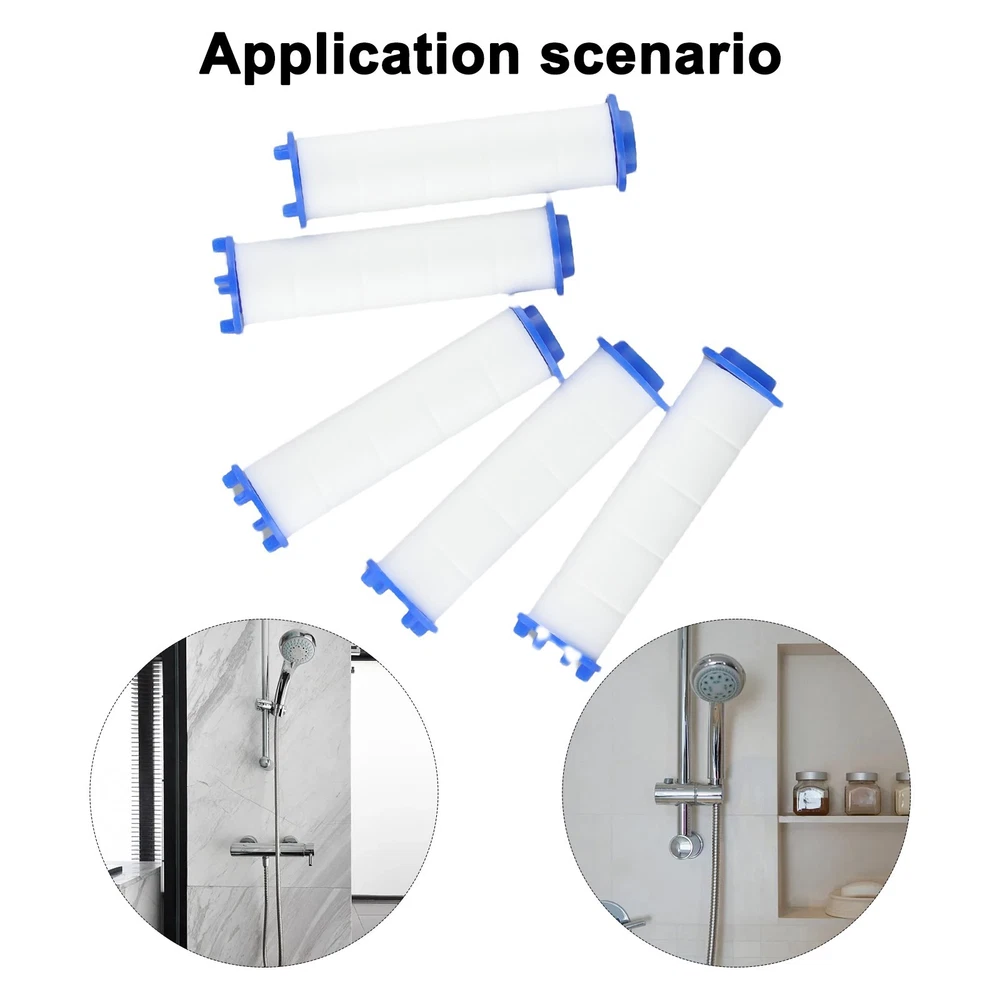 Application scenario