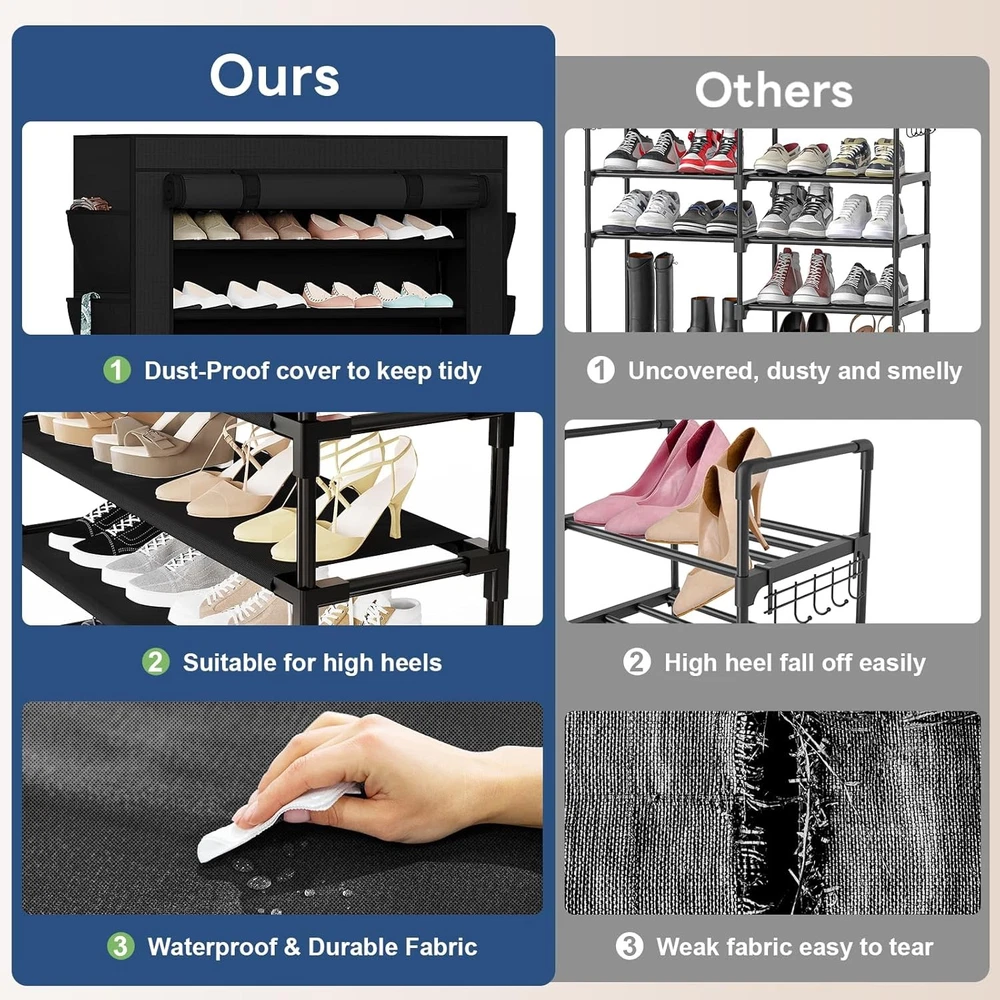 Ours

1 Dust-Proof cover to keep tidy

2 Suitable for high heels

3 Waterproof & Durable Fabric

Others

1 Uncovered, dusty and smelly

2 High heel fall off easily

3 Weak fabric easy to tear