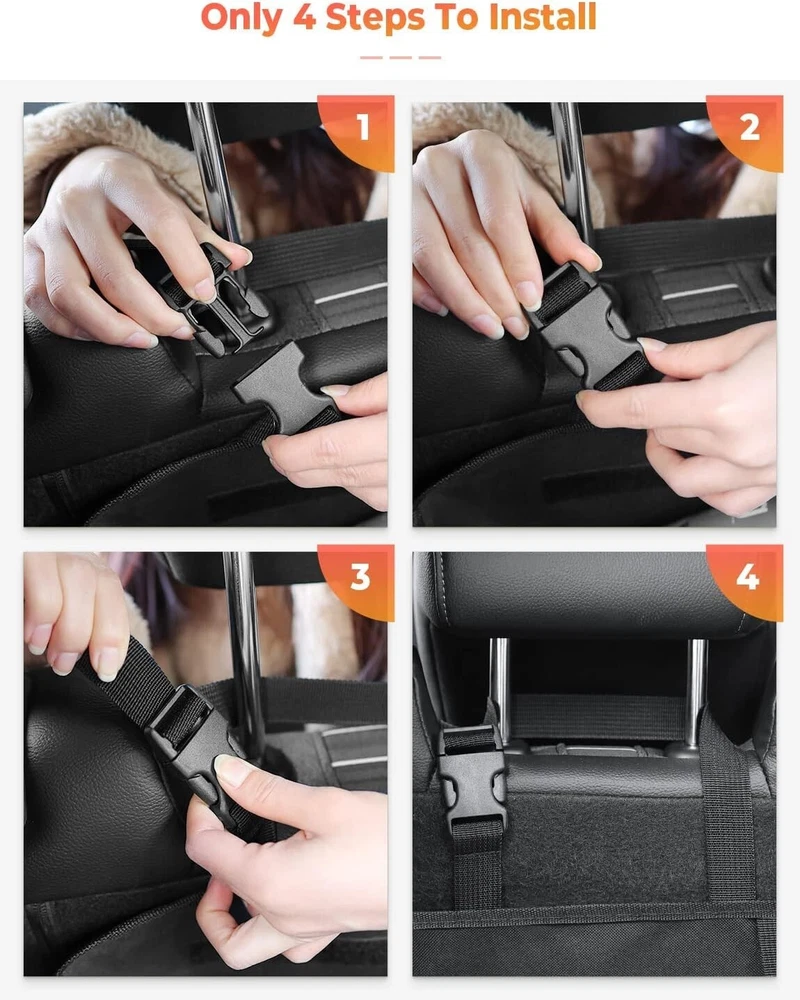 Only 4 Steps To Install

1

2

3

4