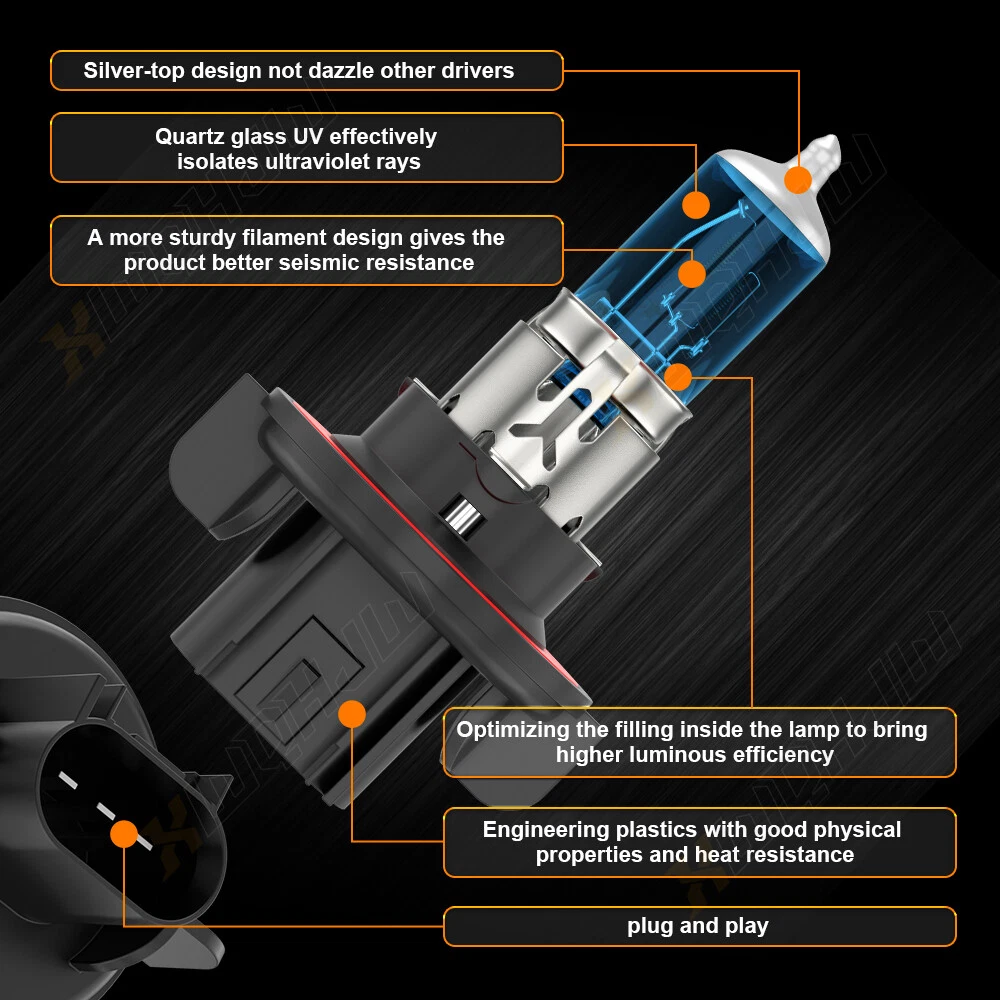 Silver-top design not dazzle other drivers

Quartz glass UV effectively isolates ultraviolet rays

A more sturdy filament design gives the product better seismic resistance

Optimizing the filling inside the lamp to bring higher luminous efficiency

Engineering plastics with good physical properties and heat resistance

plug and play