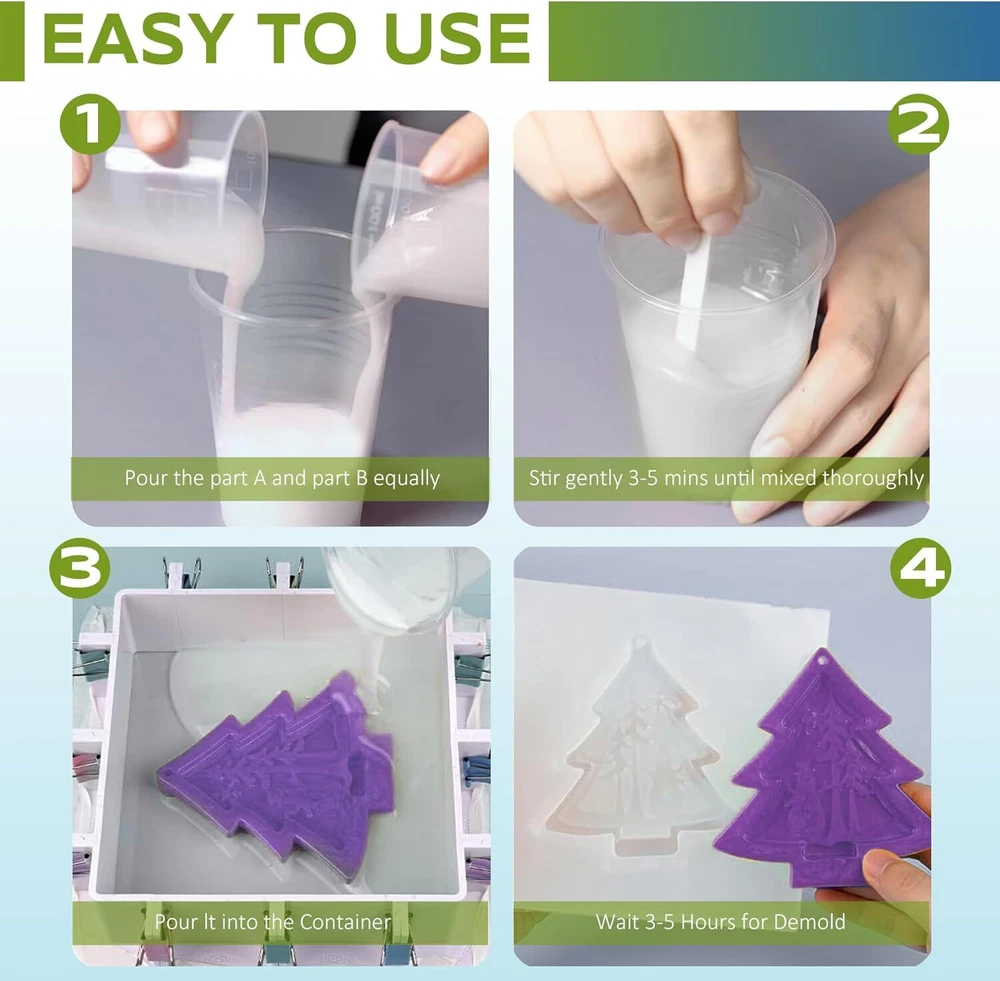 EASY TO USE

1
Pour the part A and part B equally

2
Stir gently 3-5 mins until mixed thoroughly

3
Pour It into the Container

4
Wait 3-5 Hours for Demold