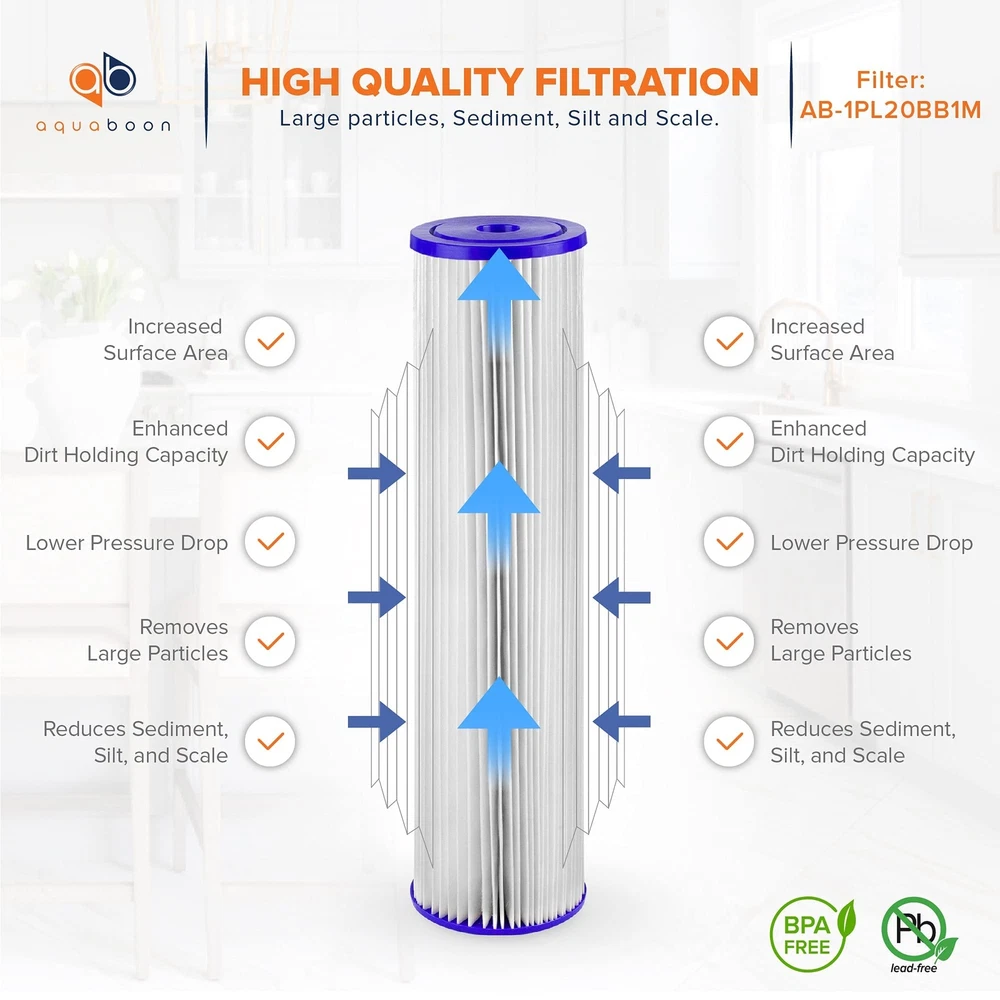 ab
aquaboon

HIGH QUALITY FILTRATION
Large particles, Sediment, Silt and Scale.

Filter:
AB-1PL20BB1M

Increased Surface Area

Enhanced Dirt Holding Capacity

Lower Pressure Drop

Removes Large Particles

Reduces Sediment, Silt, and Scale

Increased Surface Area

Enhanced Dirt Holding Capacity

Lower Pressure Drop

Removes Large Particles

Reduces Sediment, Silt, and Scale

BPA FREE

Pb
lead-free