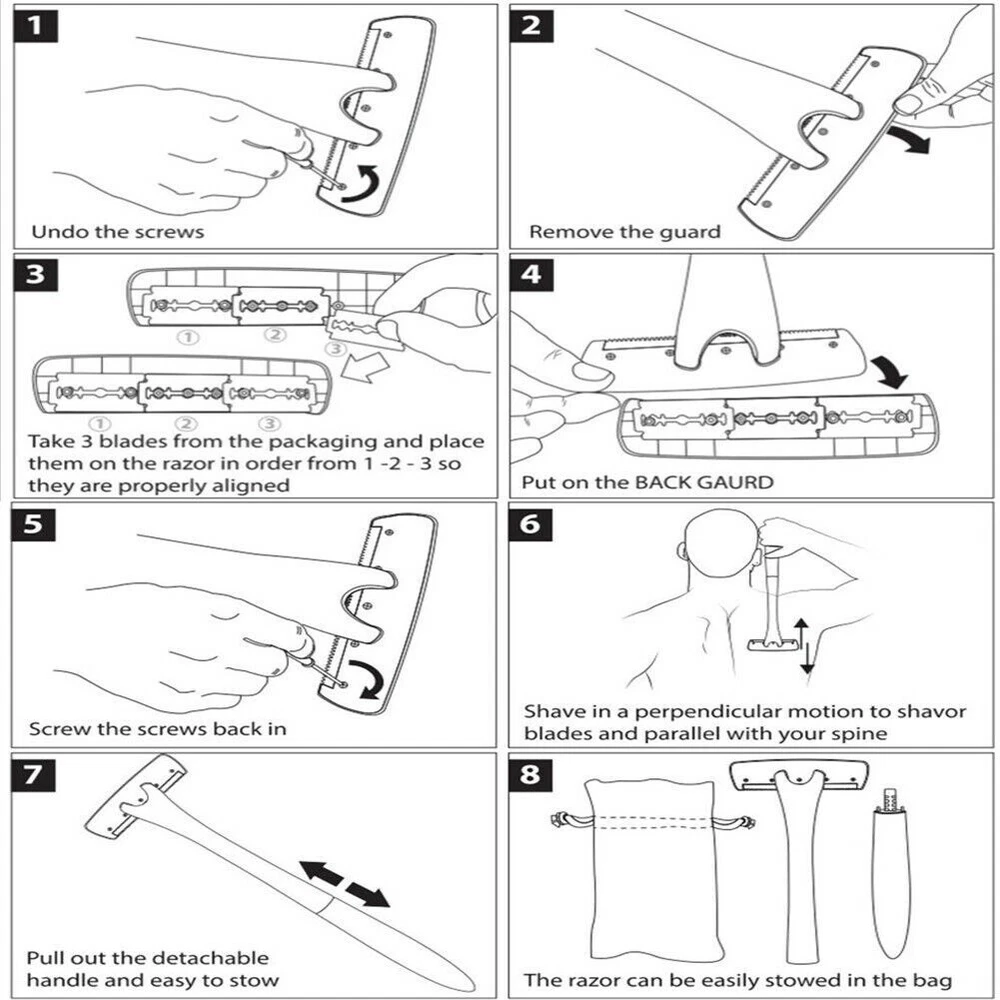 1
Undo the screws

2
Remove the guard

3
① ② ③
① ② ③
Take 3 blades from the packaging and place them on the razor in order from 1 -2 - 3 so they are properly aligned

4
Put on the BACK GAURD

5
Screw the screws back in

6
Shave in a perpendicular motion to shavor blades and parallel with your spine

7
Pull out the detachable handle and easy to stow

8
The razor can be easily stowed in the bag