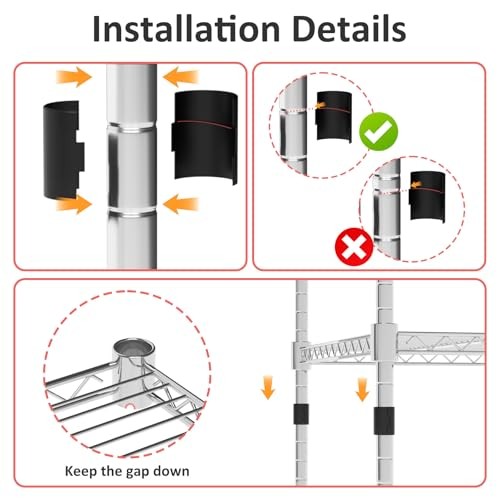 Installation Details

Keep the gap down