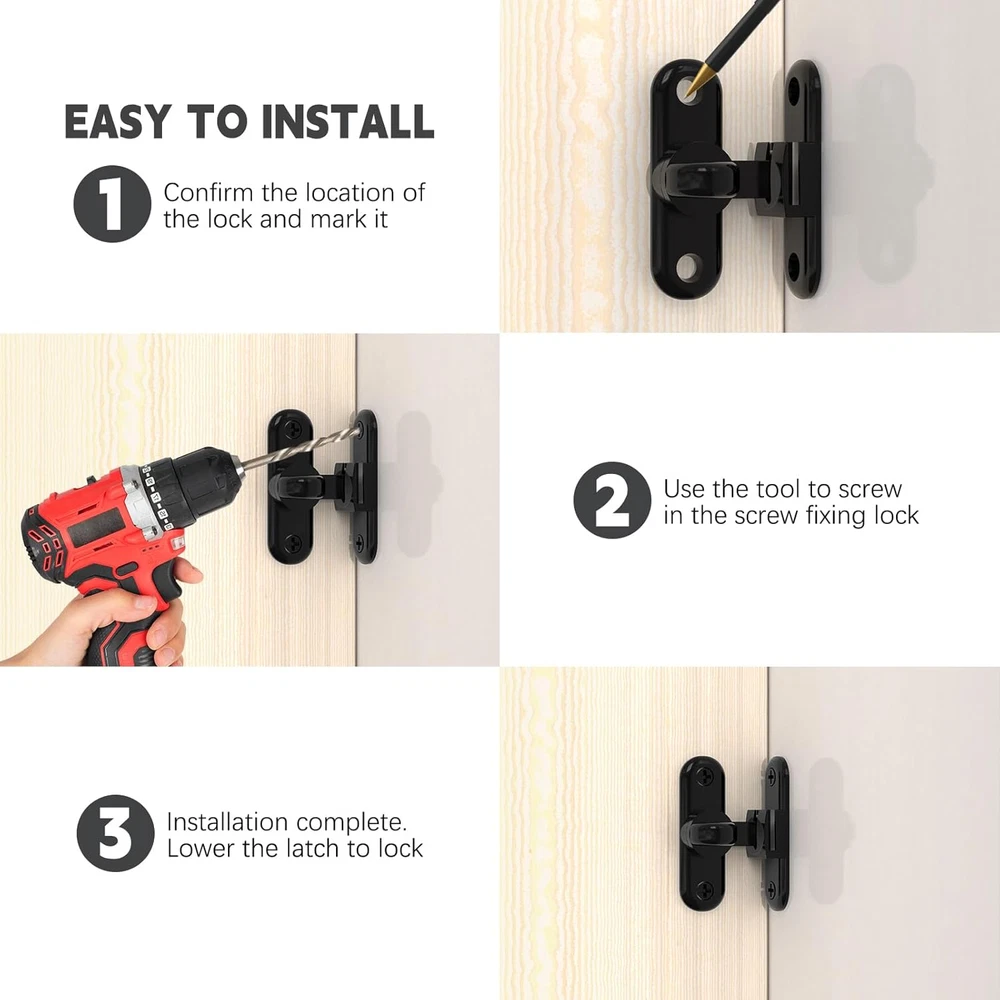 EASY TO INSTALL

1 Confirm the location of the lock and mark it

2 Use the tool to screw in the screw fixing lock

3 Installation complete. Lower the latch to lock