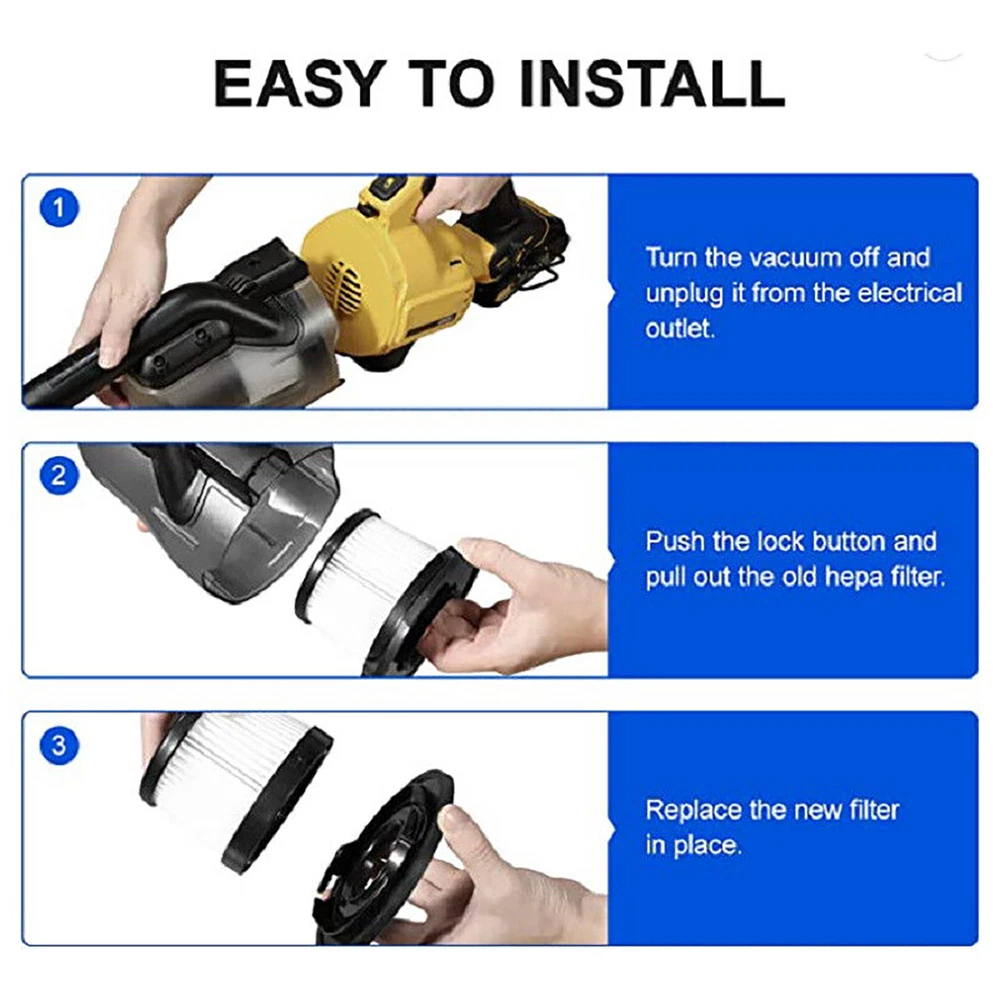 EASY TO INSTALL

1

Turn the vacuum off and unplug it from the electrical outlet.

2

Push the lock button and pull out the old hepa filter.

3

Replace the new filter in place.