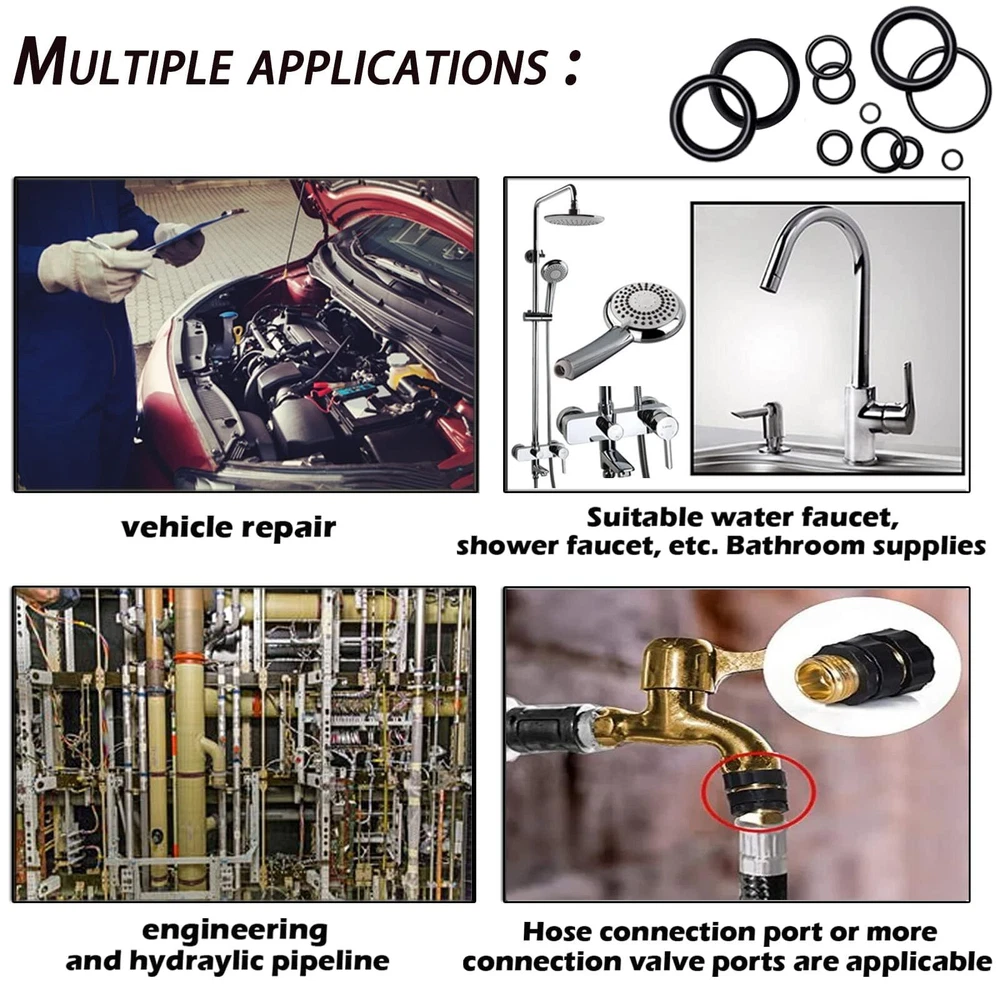 MULTIPLE APPLICATIONS :

vehicle repair

Suitable water faucet, shower faucet, etc. Bathroom supplies

engineering and hydraylic pipeline

Hose connection port or more connection valve ports are applicable