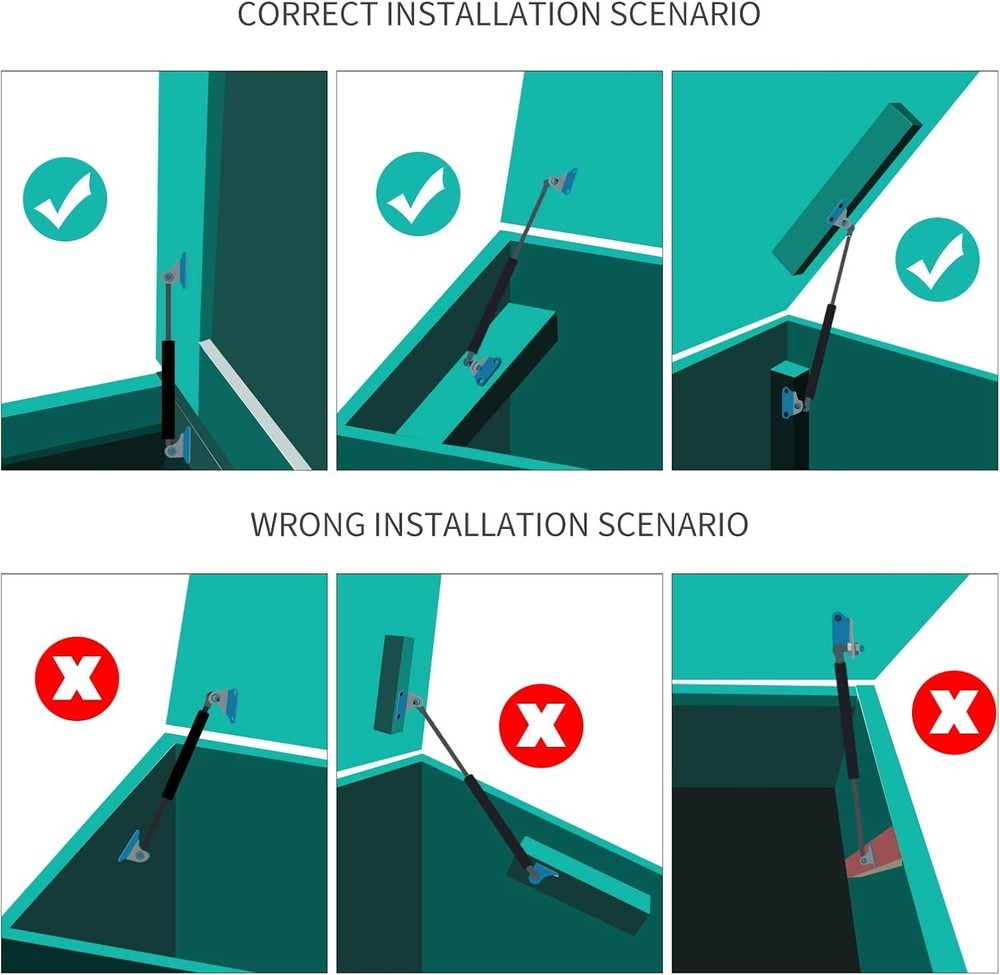 CORRECT INSTALLATION SCENARIO

WRONG INSTALLATION SCENARIO