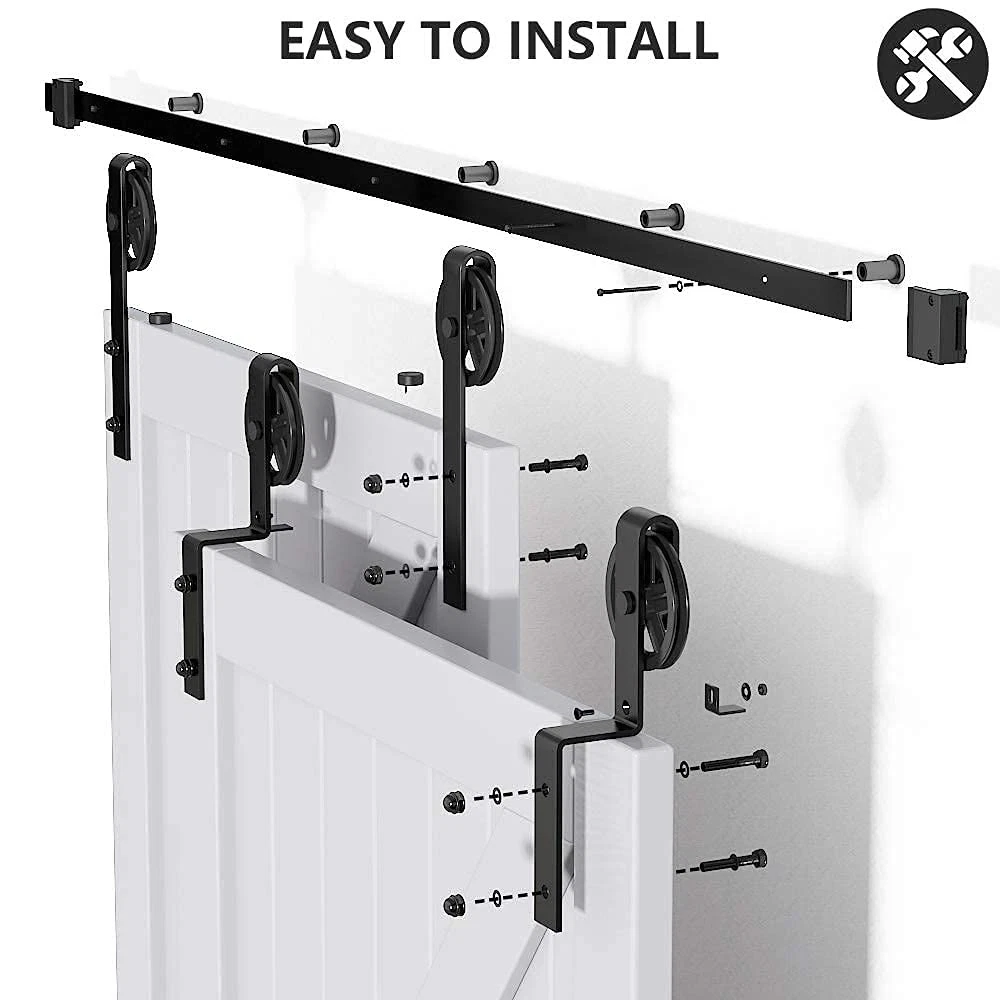 EASY TO INSTALL