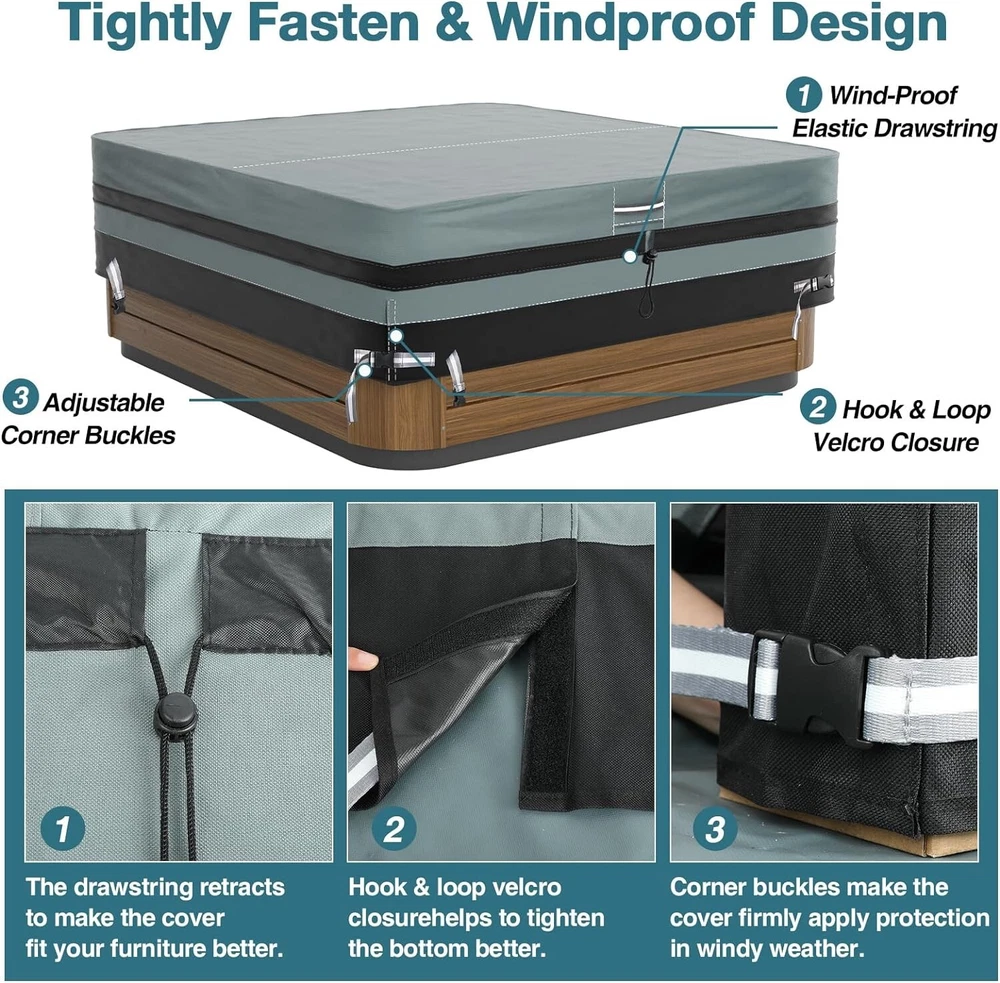 Tightly Fasten & Windproof Design

1 Wind-Proof Elastic Drawstring

3 Adjustable Corner Buckles

2 Hook & Loop Velcro Closure

1

The drawstring retracts to make the cover fit your furniture better.

2

Hook & loop velcro closurehelps to tighten the bottom better.

3

Corner buckles make the cover firmly apply protection in windy weather.