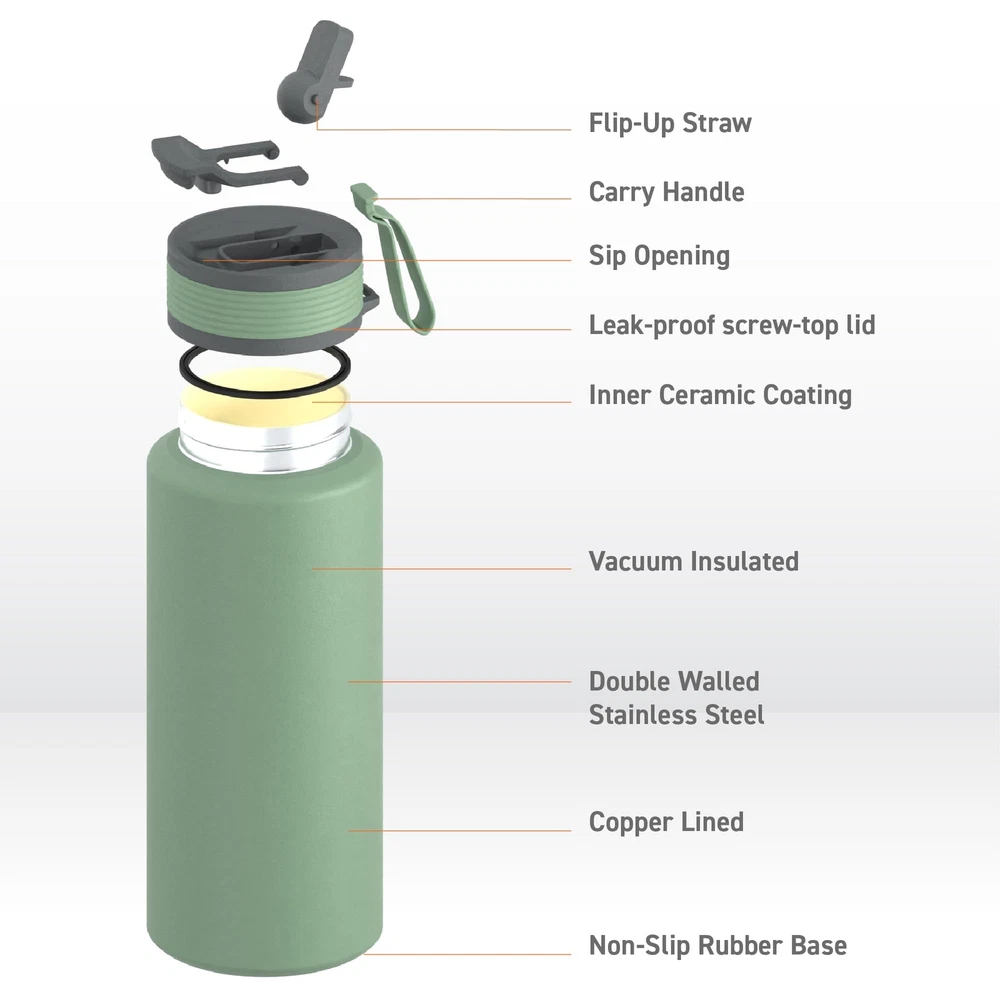 Flip-Up Straw

Carry Handle

Sip Opening

Leak-proof screw-top lid

Inner Ceramic Coating

Vacuum Insulated

Double Walled
Stainless Steel

Copper Lined

Non-Slip Rubber Base