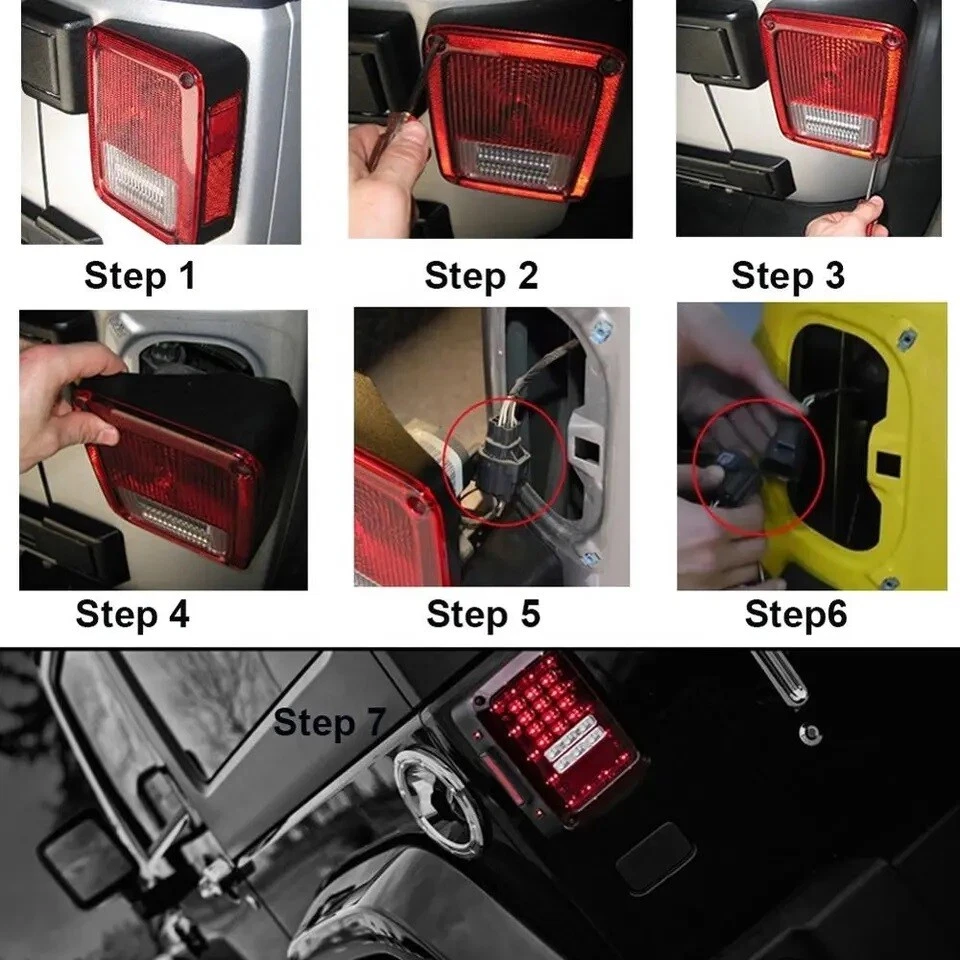 Step 1

Step 2

Step 3

Step 4

Step 5

Step6

Step 7