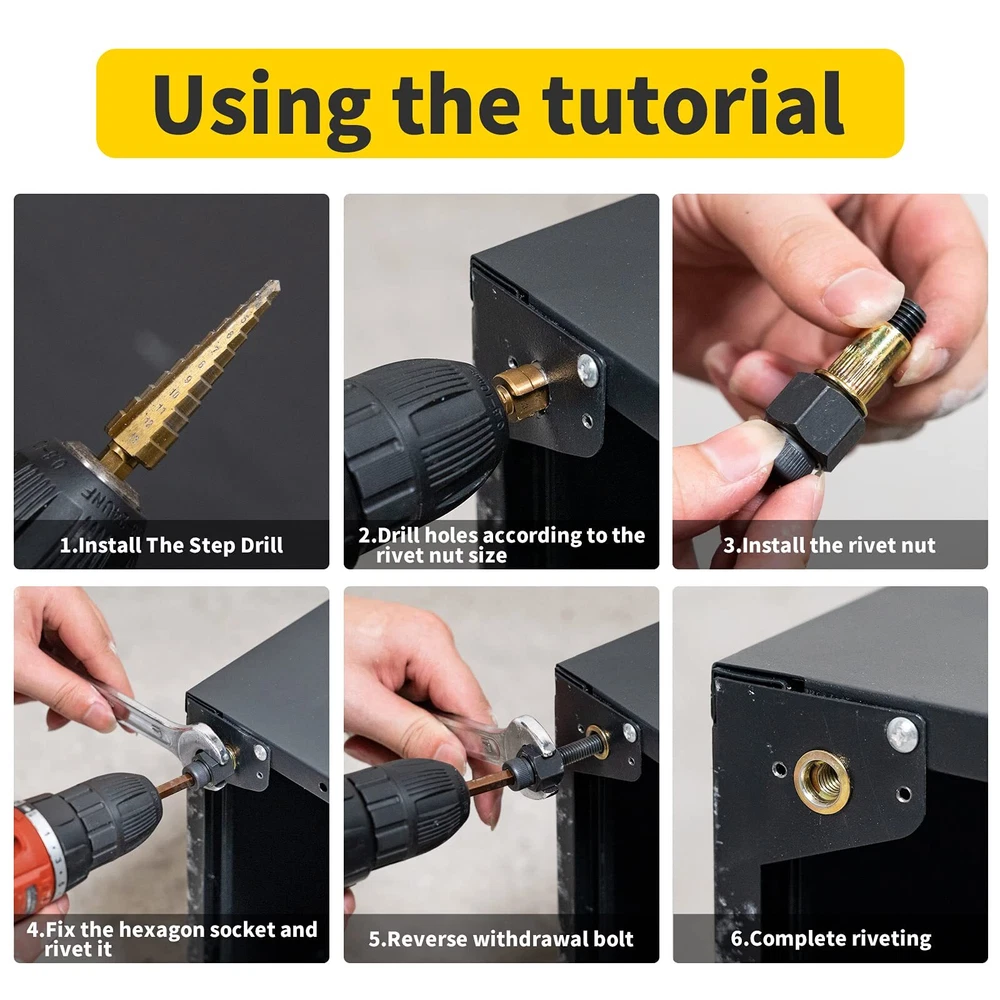 Using the tutorial

1.Install The Step Drill

2.Drill holes according to the rivet nut size

3.Install the rivet nut

4.Fix the hexagon socket and rivet it

5.Reverse withdrawal bolt

6.Complete riveting