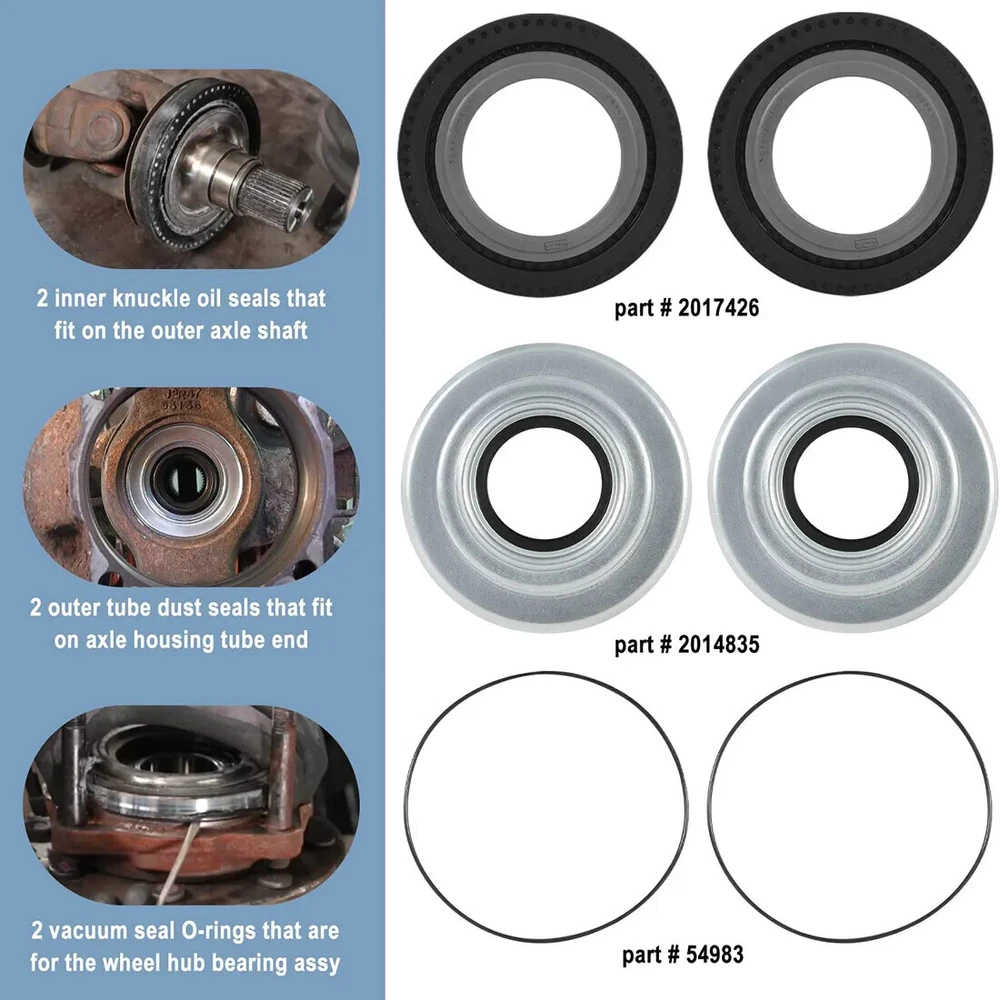 2 inner knuckle oil seals that fit on the outer axle shaft

2 outer tube dust seals that fit on axle housing tube end

2 vacuum seal O-rings that are for the wheel hub bearing assy

part # 2017426

part # 2014835

part # 54983