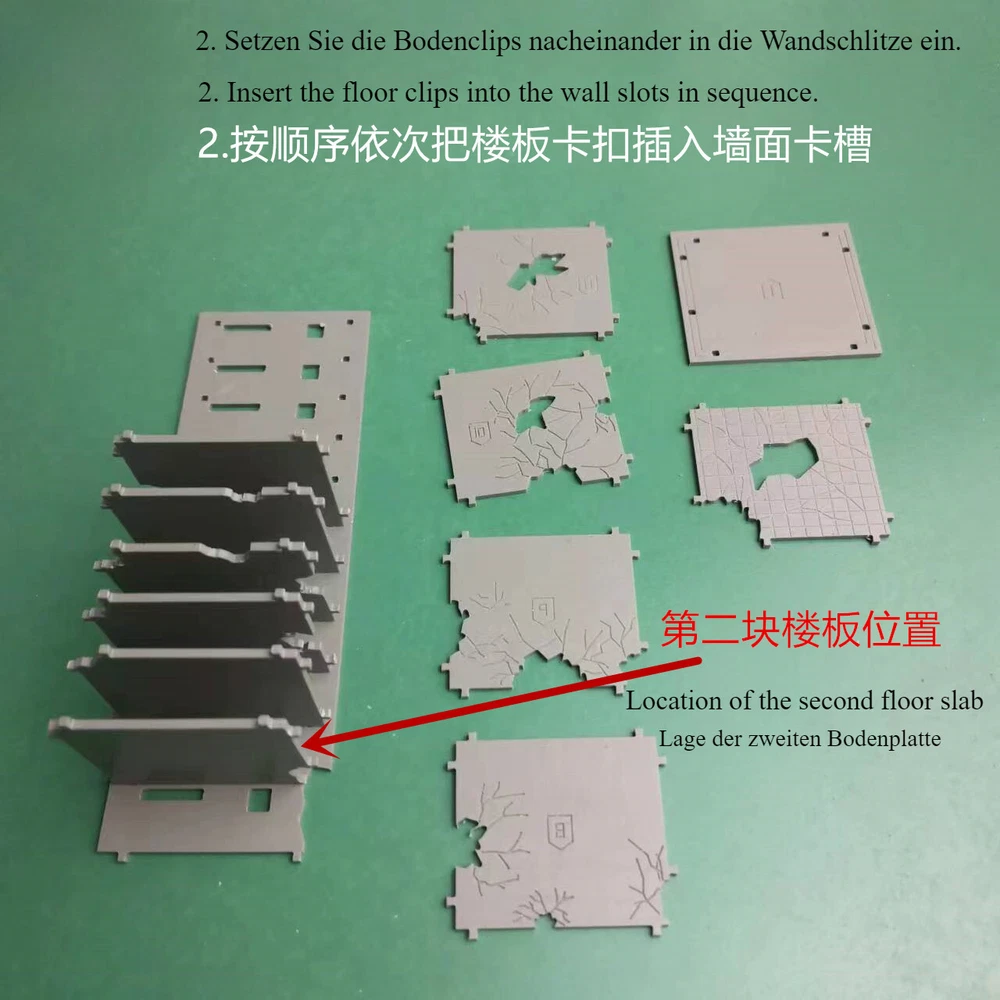 2. Setzen Sie die Bodenclips nacheinander in die Wandschlitze ein.

2. Insert the floor clips into the wall slots in sequence.

2.按顺序依次把楼板卡扣插入墙面卡槽

第二块楼板位置

Location of the second floor slab

Lage der zweiten Bodenplatte