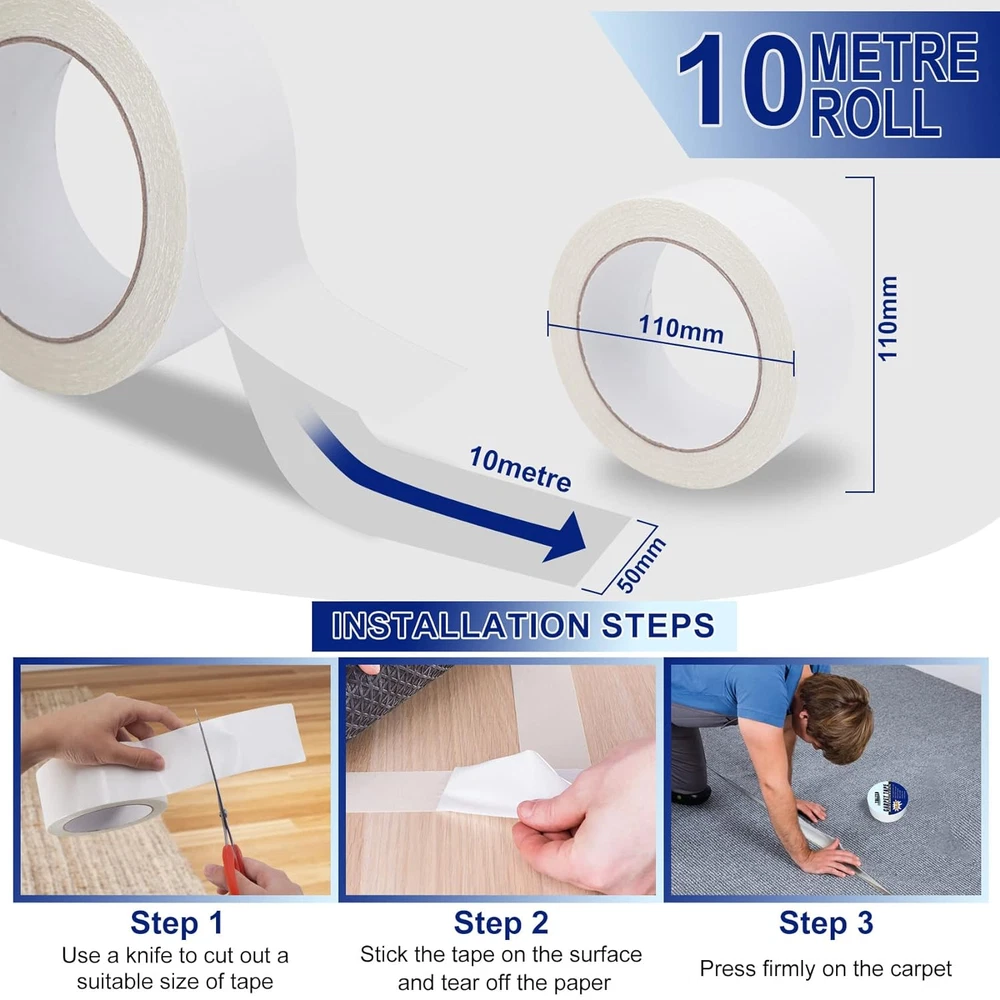 10 METRE ROLL

110mm

110mm

10metre

50mm

INSTALLATION STEPS

Step 1
Use a knife to cut out a suitable size of tape

Step 2
Stick the tape on the surface and tear off the paper

Step 3
Press firmly on the carpet