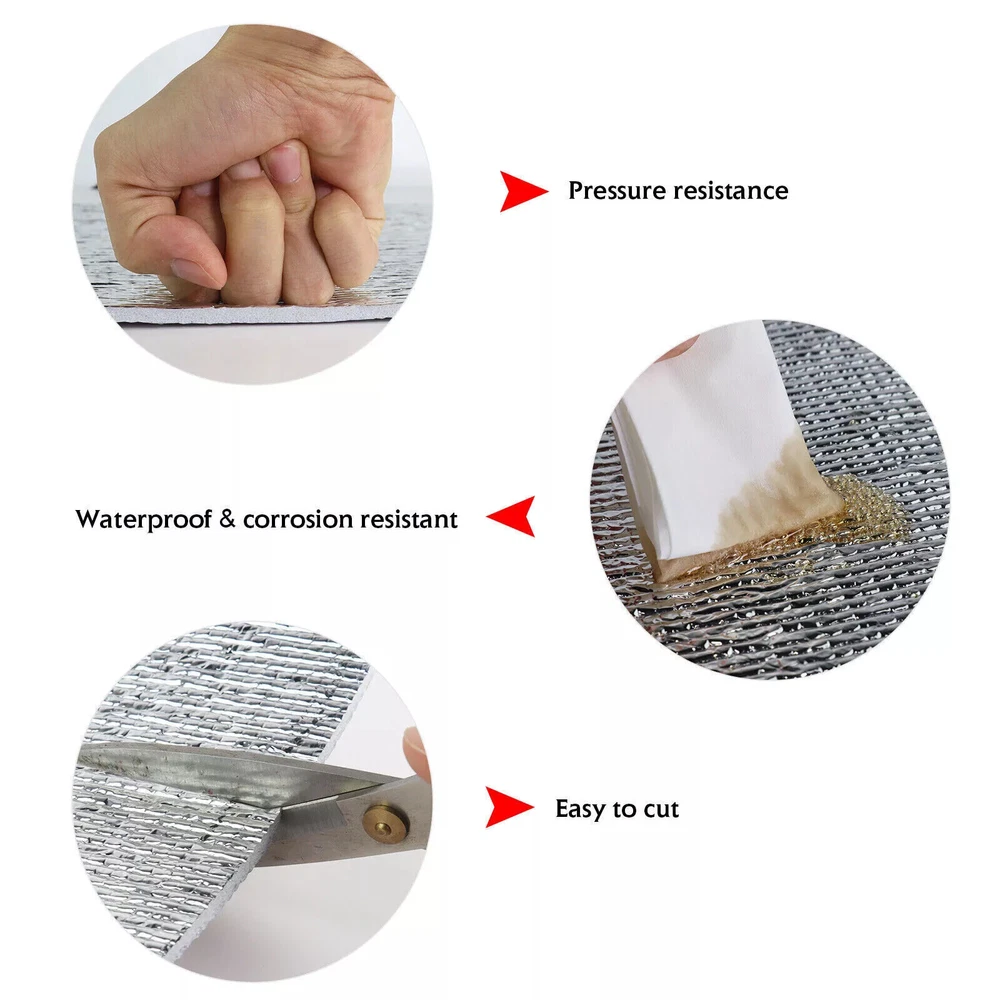 Pressure resistance

Waterproof & corrosion resistant

Easy to cut