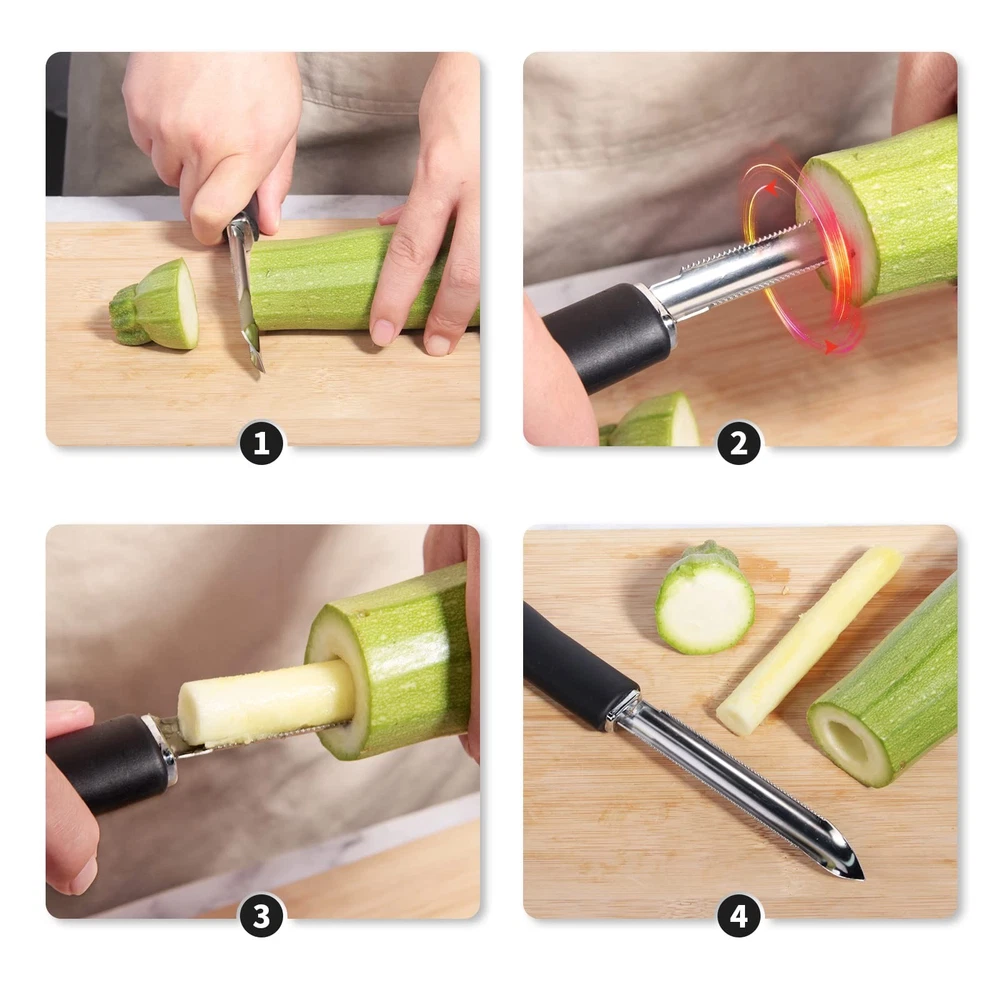 1
2
3
4