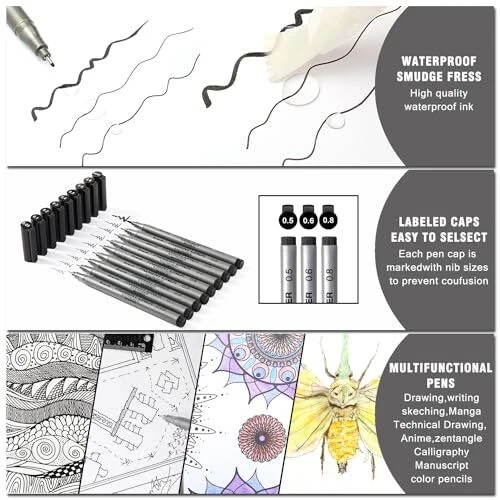 WATERPROOF
SMUDGE FRESS
High quality waterproof ink

0.5 0.6 0.8

ER 0.5 ER 0.6 ER 0.8

LABELED CAPS
EASY TO SELSECT
Each pen cap is markedwith nib sizes to prevent coufusion

MULTIFUNCTIONAL PENS
Drawing,writing
skeching,Manga
Technical Drawing,
Anime,zentangle
Calligraphy
Manuscript
color pencils