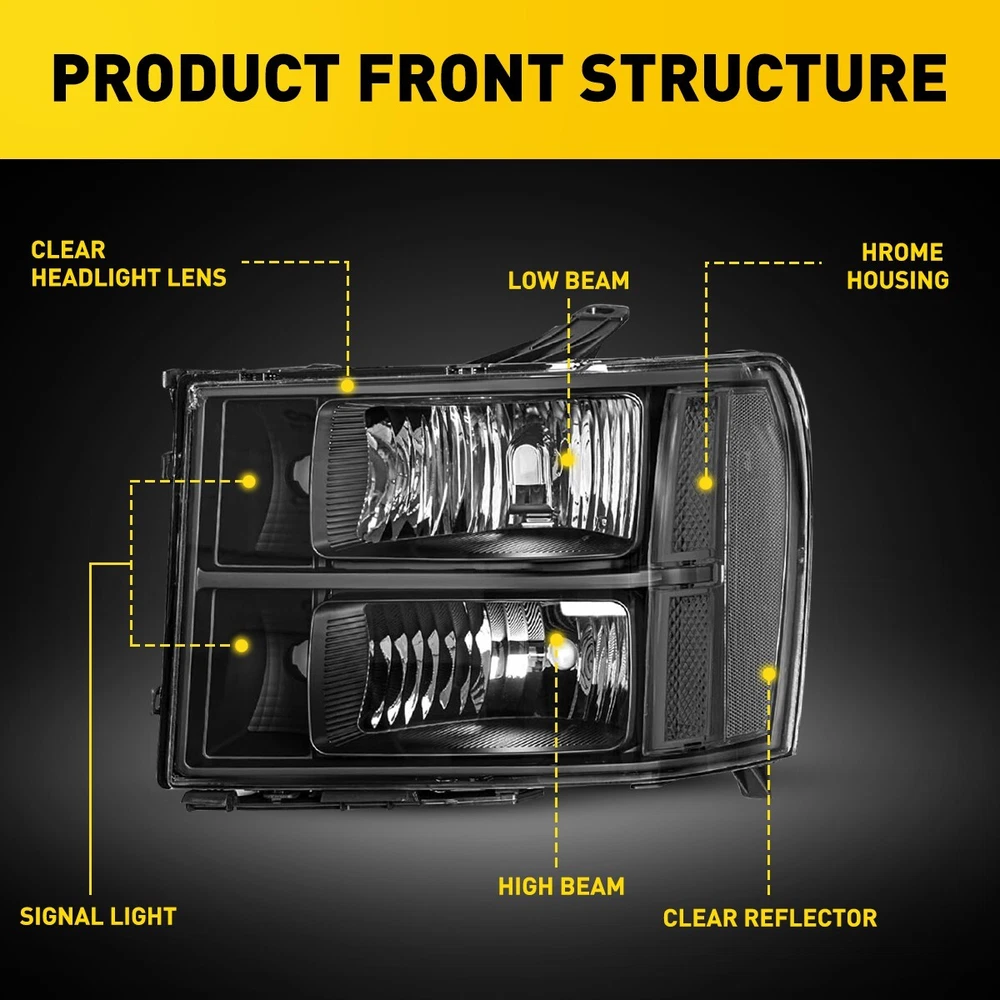 PRODUCT FRONT STRUCTURE

CLEAR HEADLIGHT LENS

LOW BEAM

HROME HOUSING

SIGNAL LIGHT

HIGH BEAM

CLEAR REFLECTOR