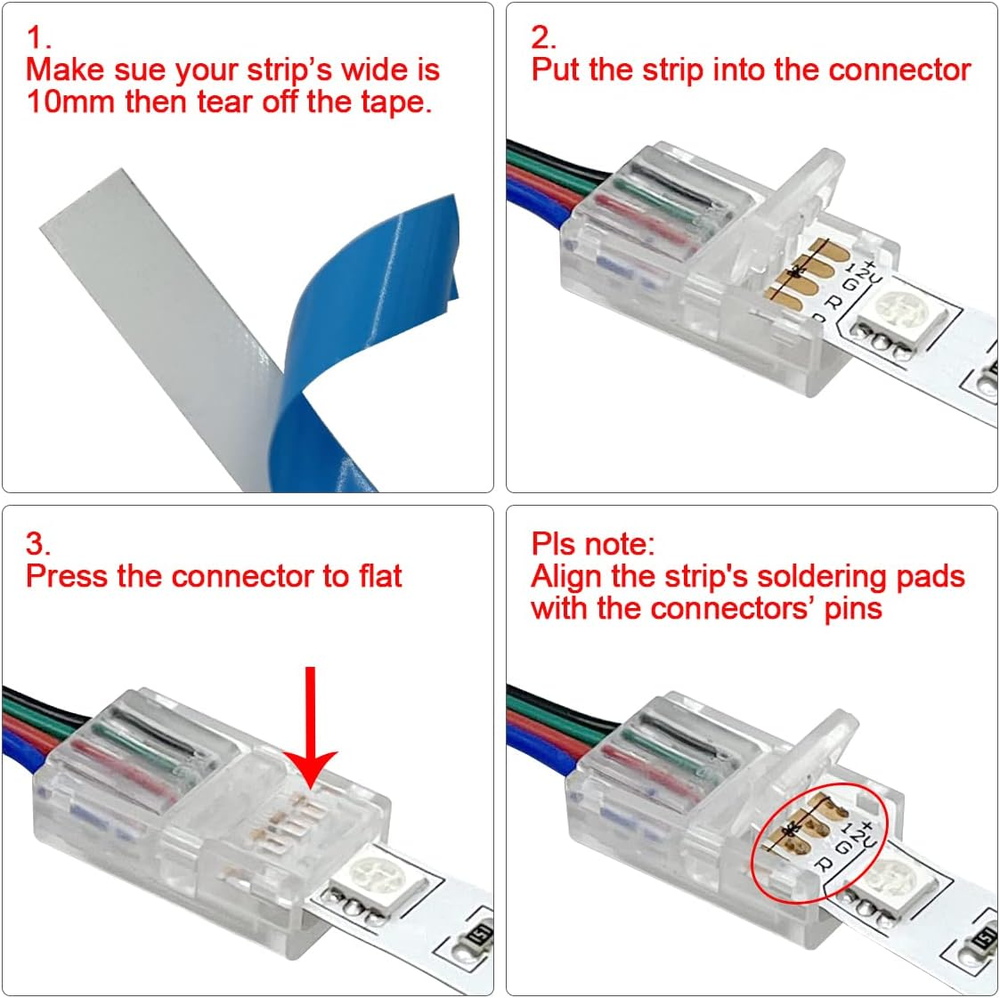 1.
Make sue your strip's wide is 10mm then tear off the tape.

2.
Put the strip into the connector

+12V
G
R

3.
Press the connector to flat

Pls note:
Align the strip's soldering pads with the connectors' pins

+12V
G
R