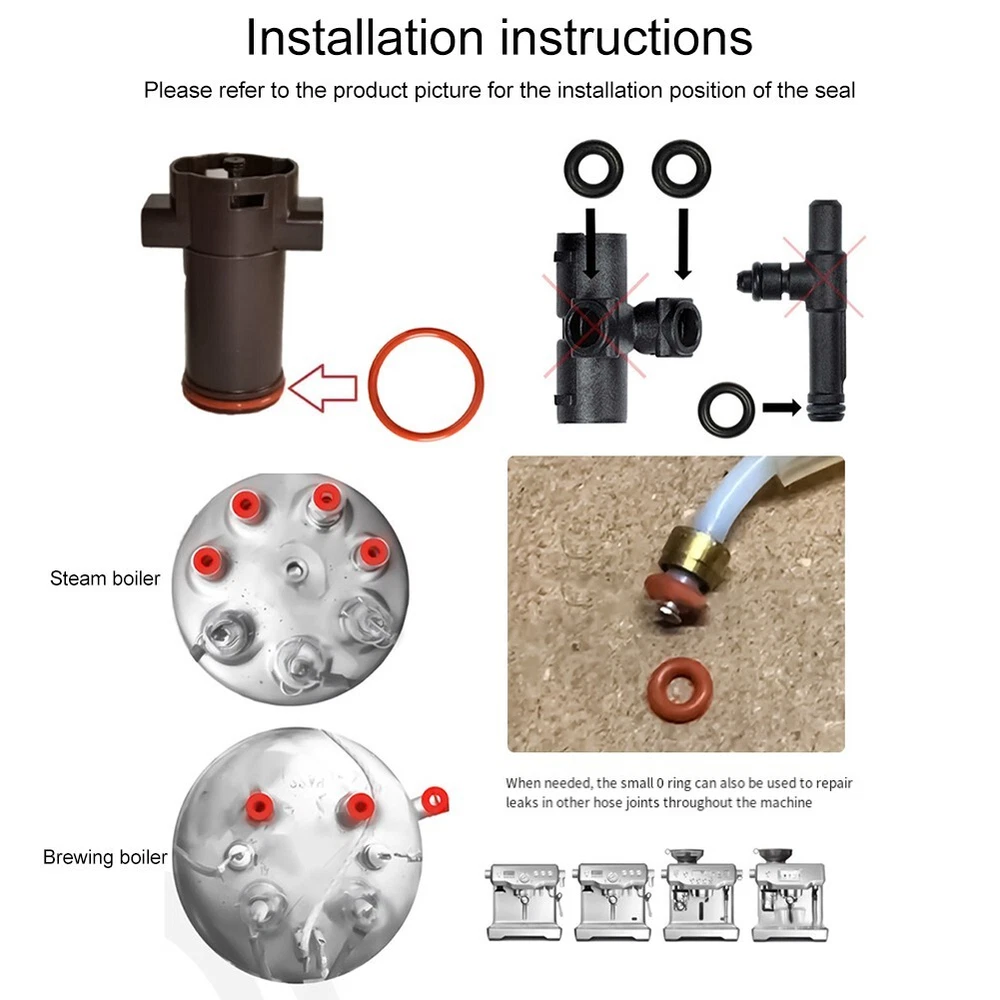 Installation instructions

Please refer to the product picture for the installation position of the seal

Steam boiler

Brewing boiler

When needed, the small 0 ring can also be used to repair leaks in other hose joints throughout the machine