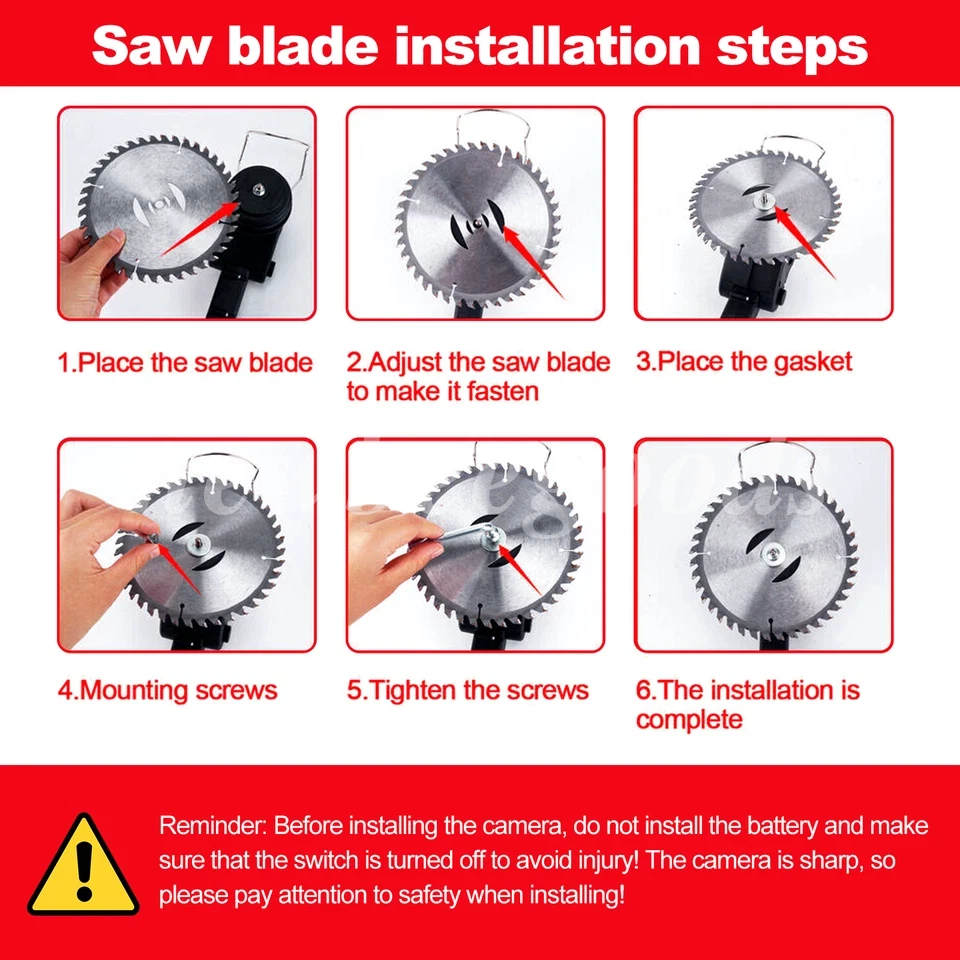 Saw blade installation steps

1.Place the saw blade

2.Adjust the saw blade to make it fasten

3.Place the gasket

4.Mounting screws

5.Tighten the screws

6.The installation is complete

Reminder: Before installing the camera, do not install the battery and make sure that the switch is turned off to avoid injury! The camera is sharp, so please pay attention to safety when installing!