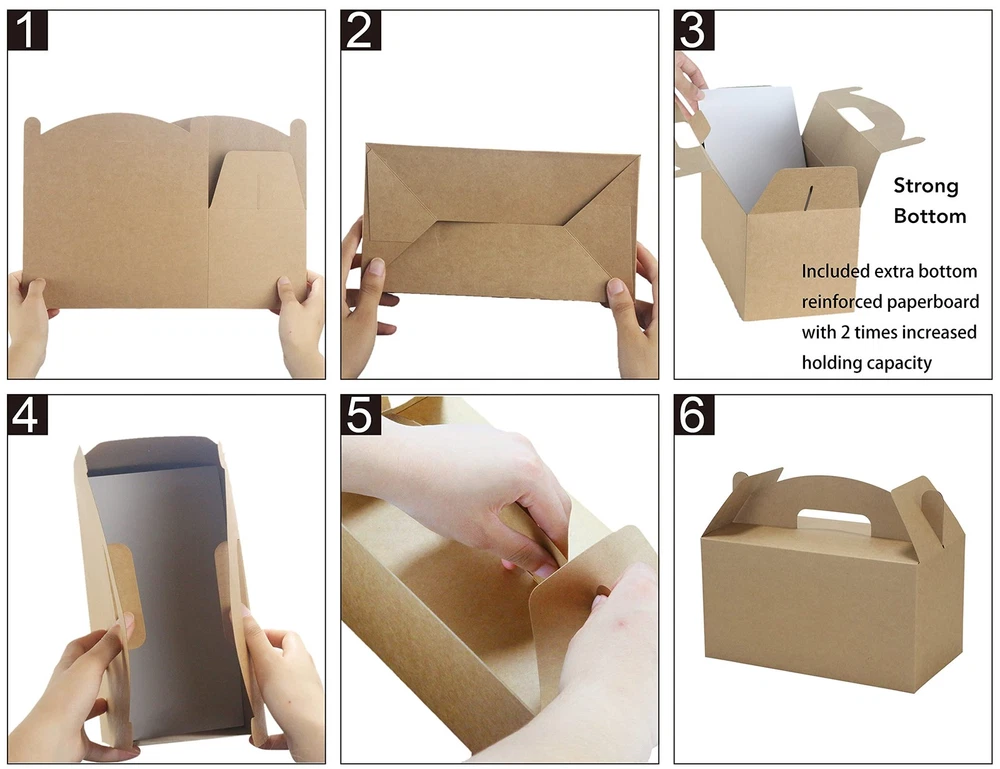 1

2

3

Strong Bottom

Included extra bottom reinforced paperboard with 2 times increased holding capacity

4

5

6