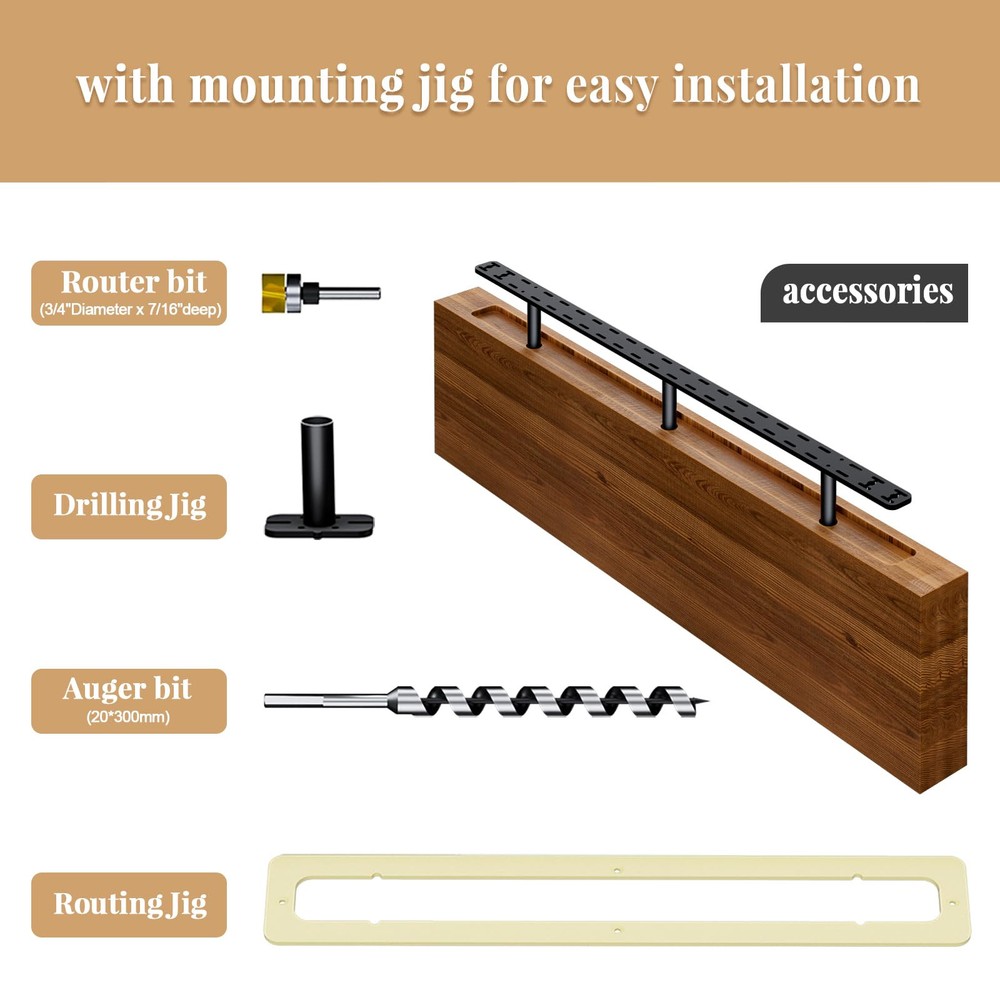 with mounting jig for easy installation

Router bit
(3/4"Diameter x 7/16"deep)

accessories

Drilling Jig

Auger bit
(20*300mm)

Routing Jig