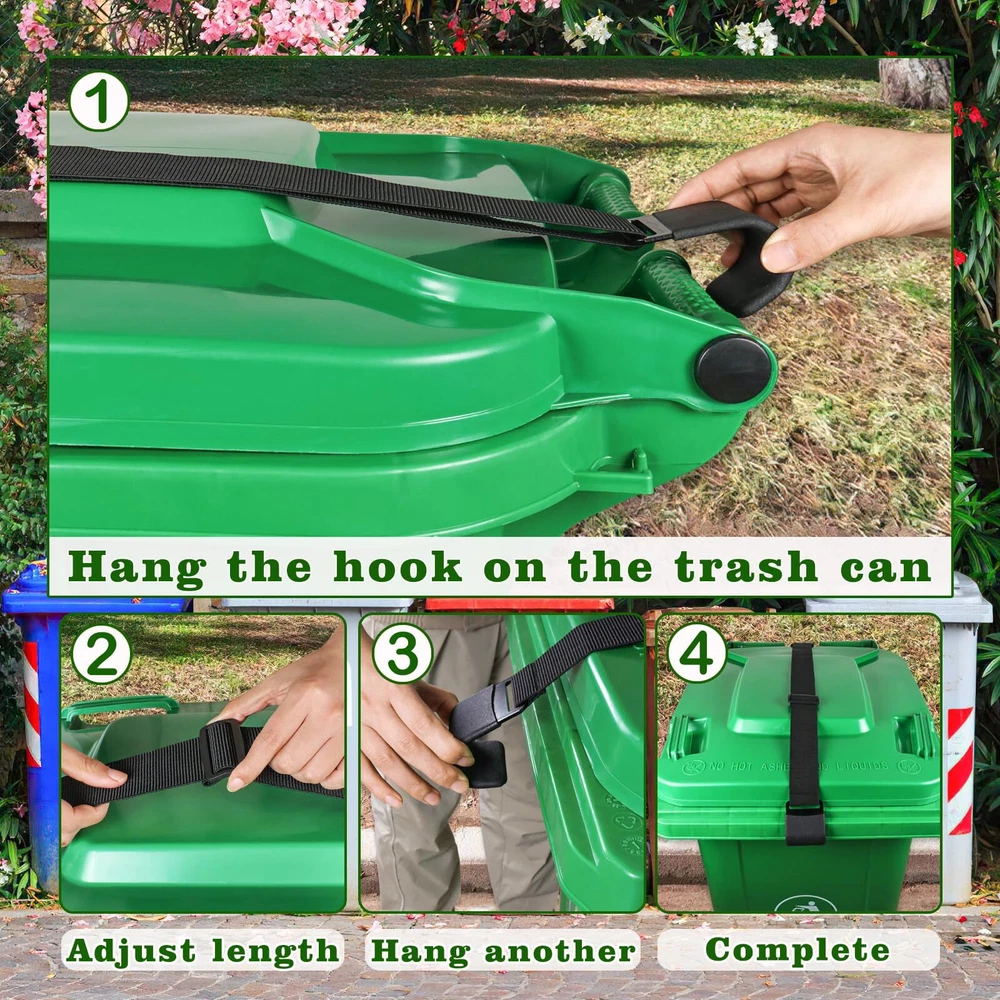 1

Hang the hook on the trash can

2

3

4

NO HOT ASHES OR LIQUIDS

Adjust length

Hang another

Complete