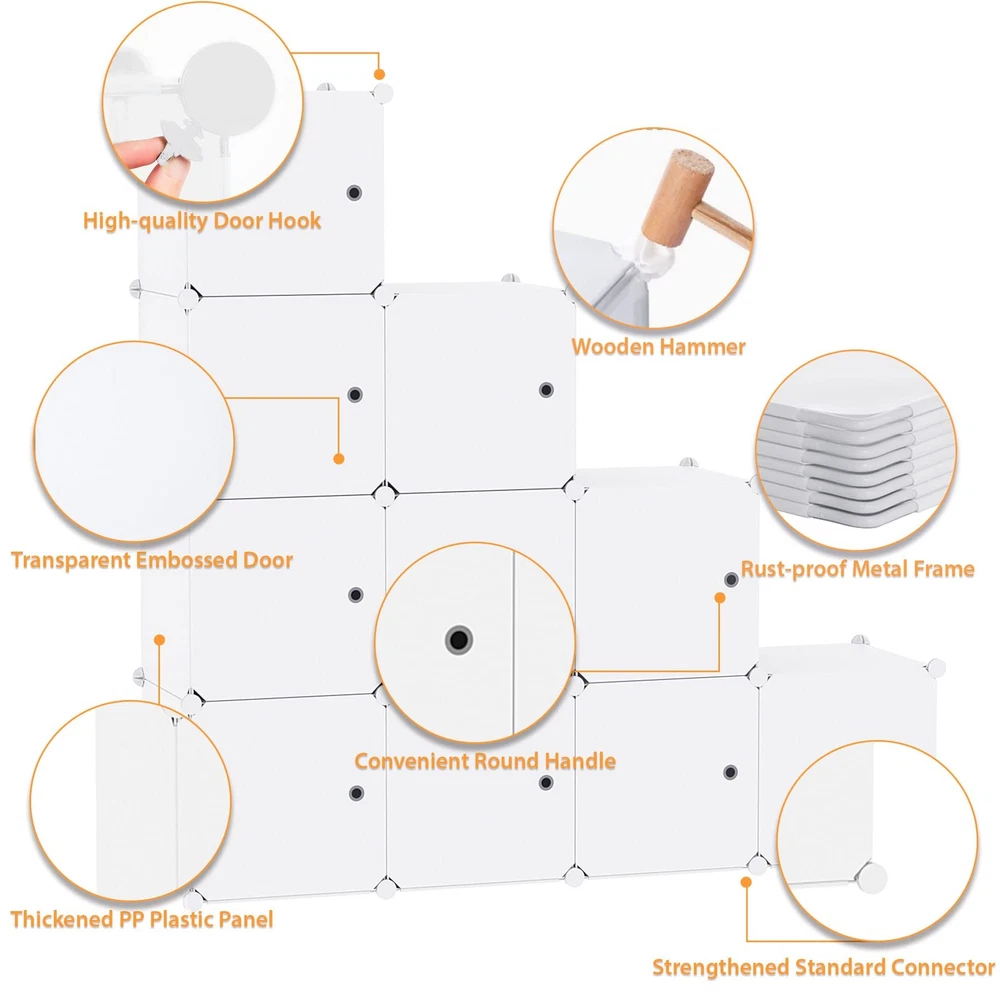 High-quality Door Hook

Wooden Hammer

Transparent Embossed Door

Rust-proof Metal Frame

Convenient Round Handle

Thickened PP Plastic Panel

Strengthened Standard Connector