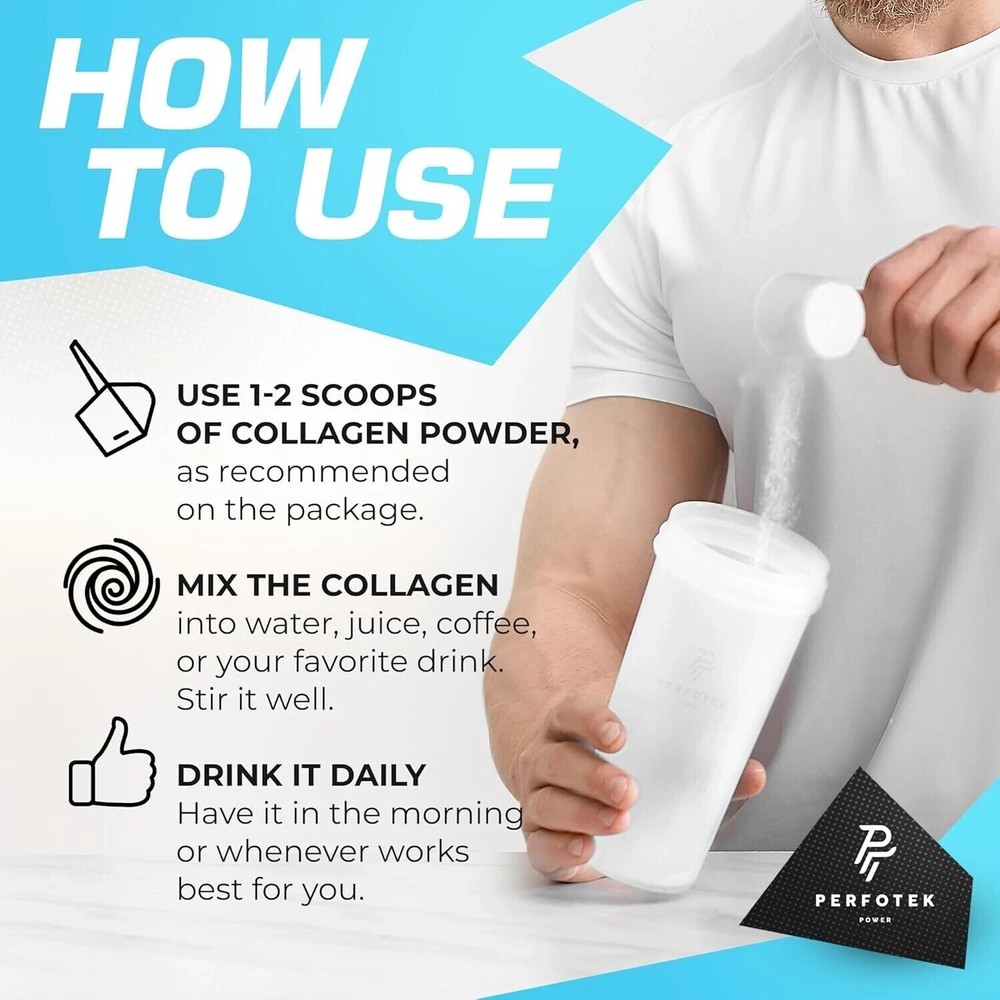 HOW TO USE

USE 1-2 SCOOPS OF COLLAGEN POWDER, as recommended on the package.

MIX THE COLLAGEN into water, juice, coffee, or your favorite drink. Stir it well.

DRINK IT DAILY Have it in the morning or whenever works best for you.

PERFOTEK

PERFOTEK
POWER