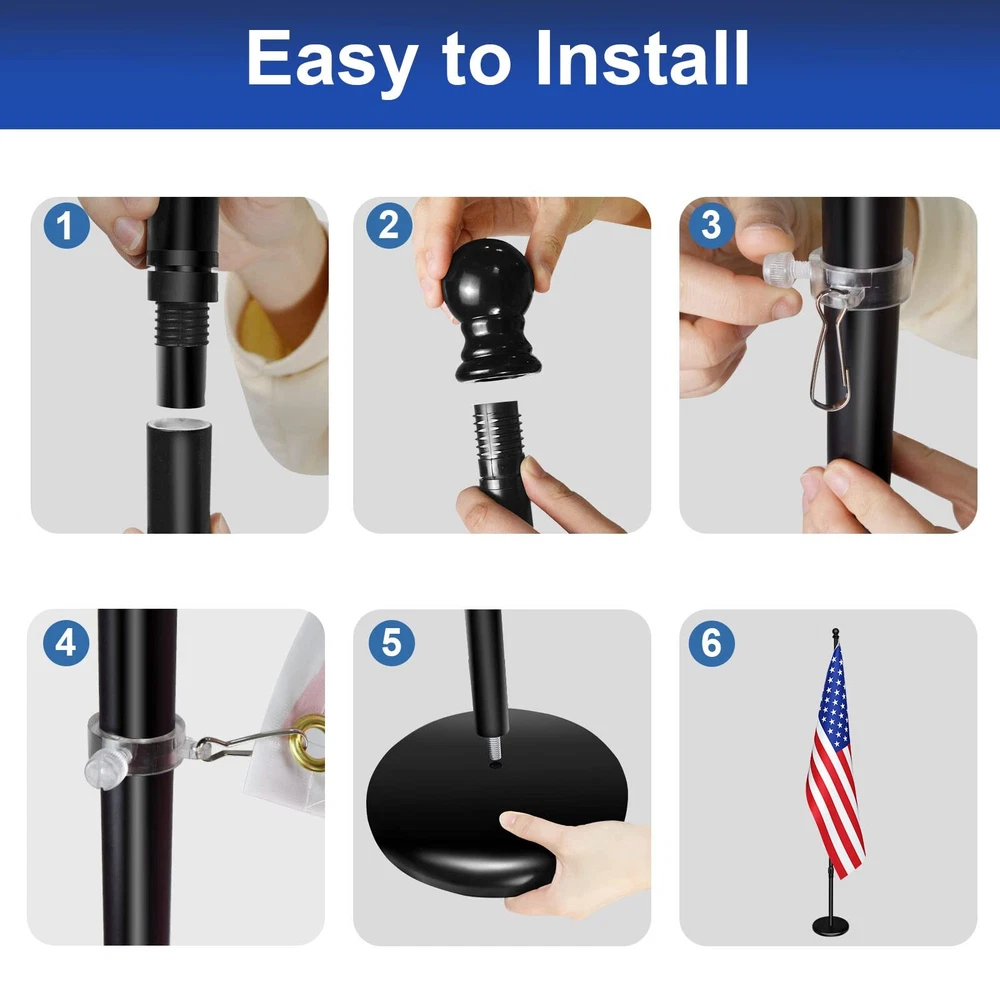 Easy to Install

1

2

3

4

5

6