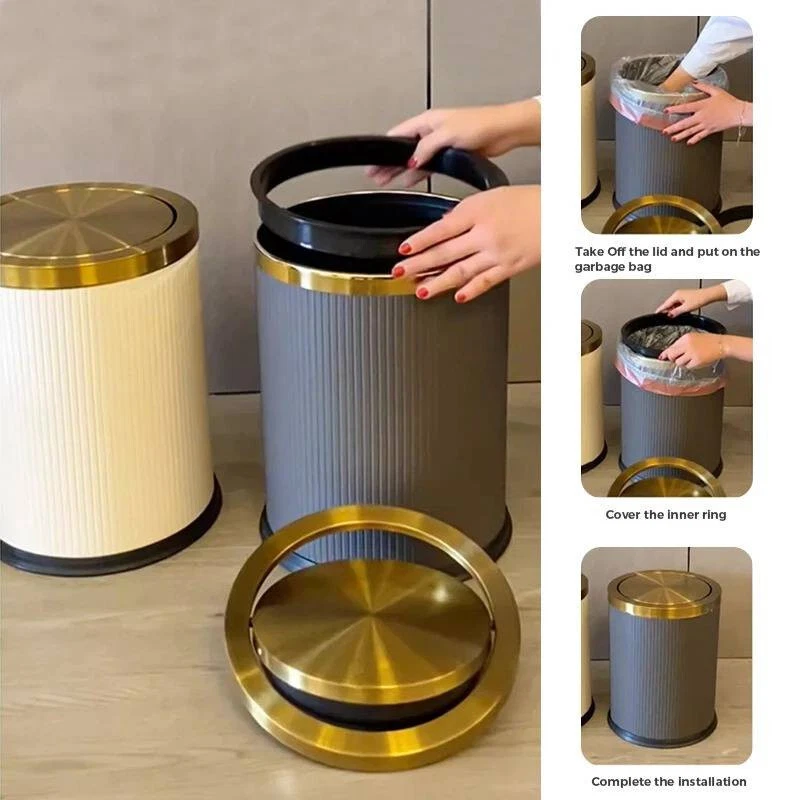 Take Off the lid and put on the garbage bag

Cover the inner ring

Complete the installation