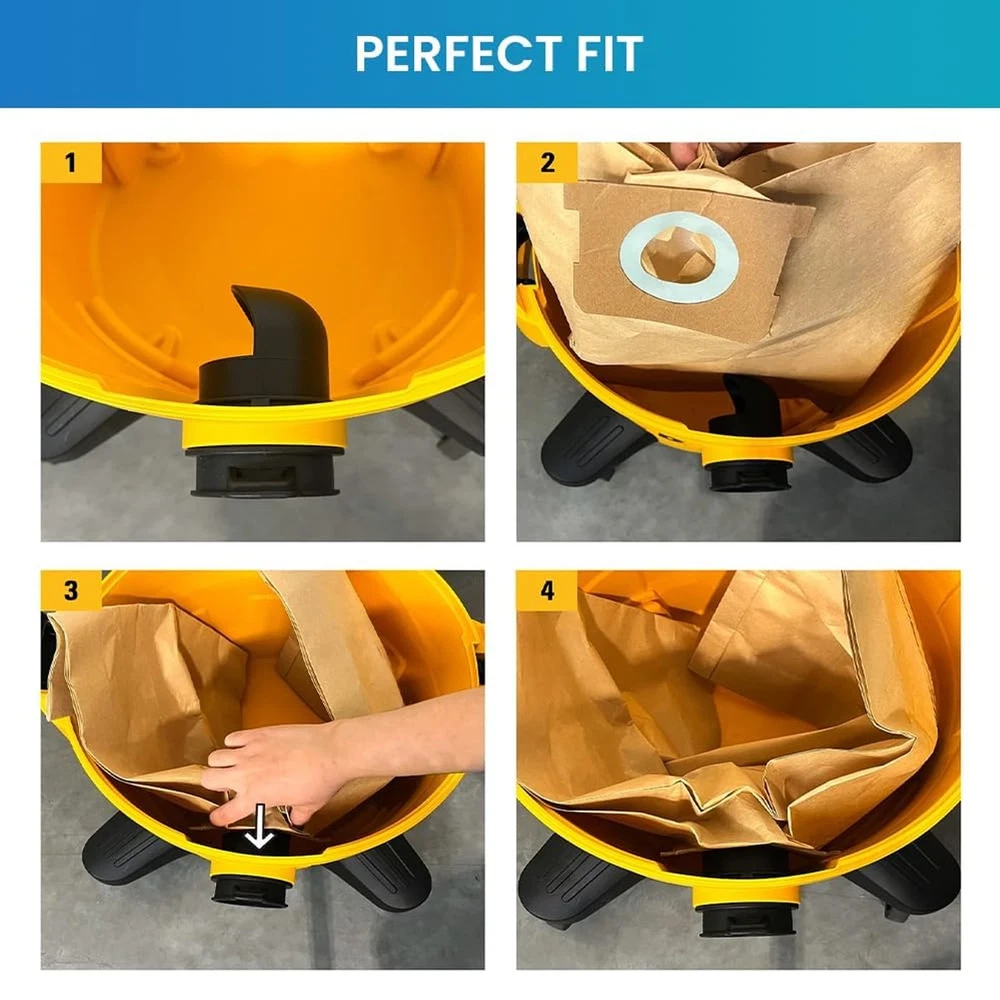 PERFECT FIT

1

2

3

4