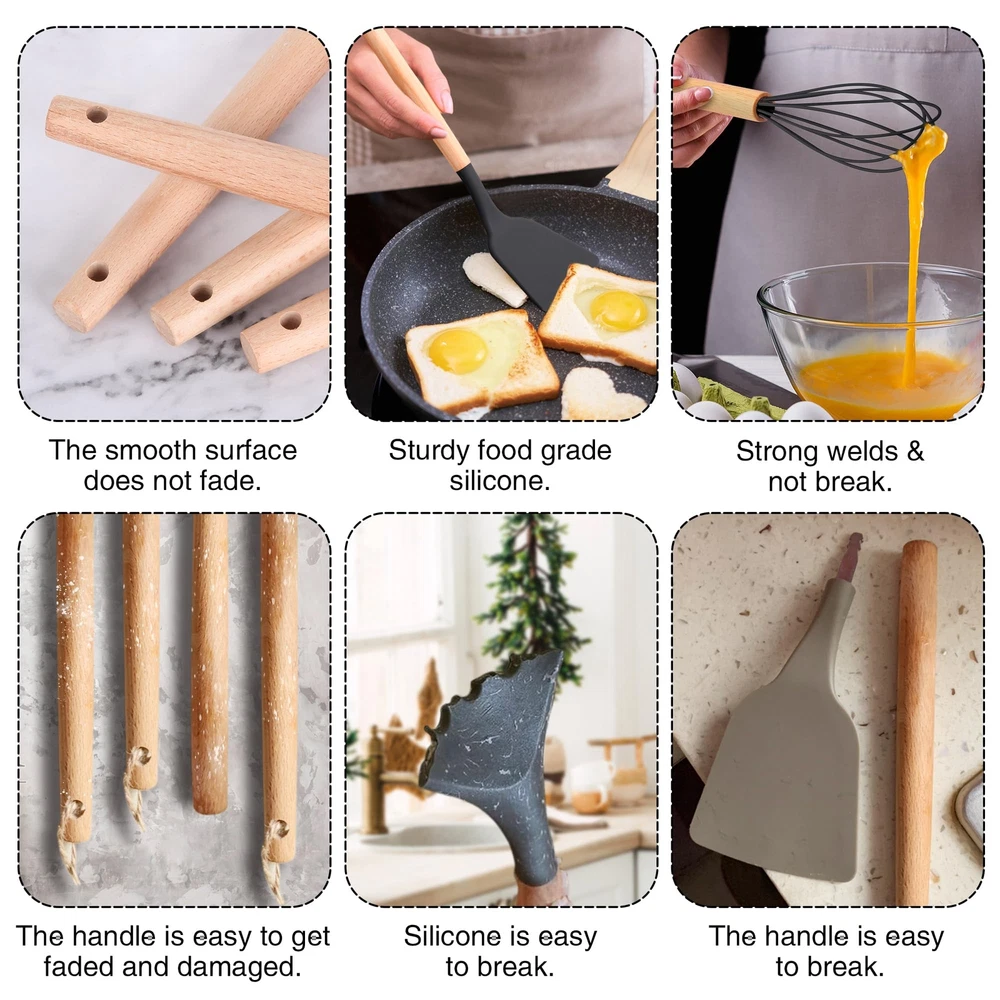 The smooth surface does not fade.

Sturdy food grade silicone.

Strong welds & not break.

The handle is easy to get faded and damaged.

Silicone is easy to break.

The handle is easy to break.