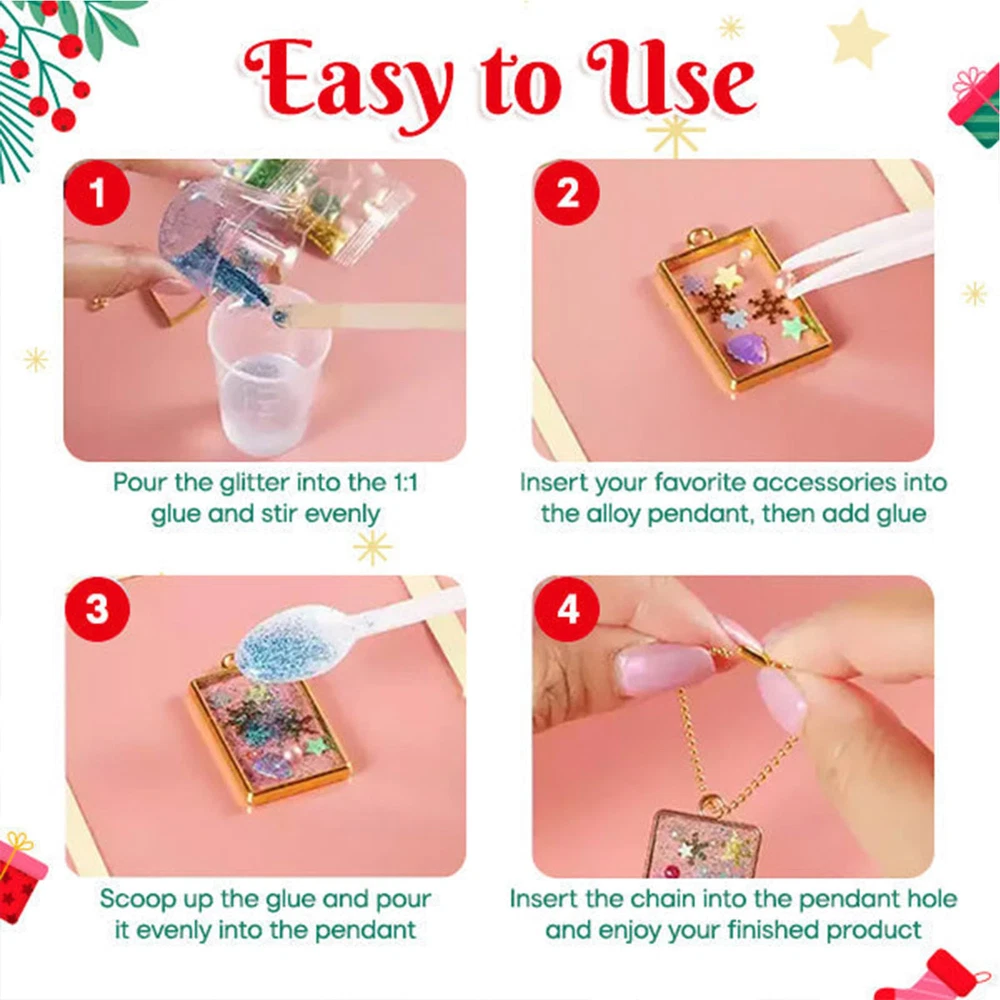 Easy to Use

1

Pour the glitter into the 1:1 glue and stir evenly

2

Insert your favorite accessories into the alloy pendant, then add glue

3

Scoop up the glue and pour it evenly into the pendant

4

Insert the chain into the pendant hole and enjoy your finished product