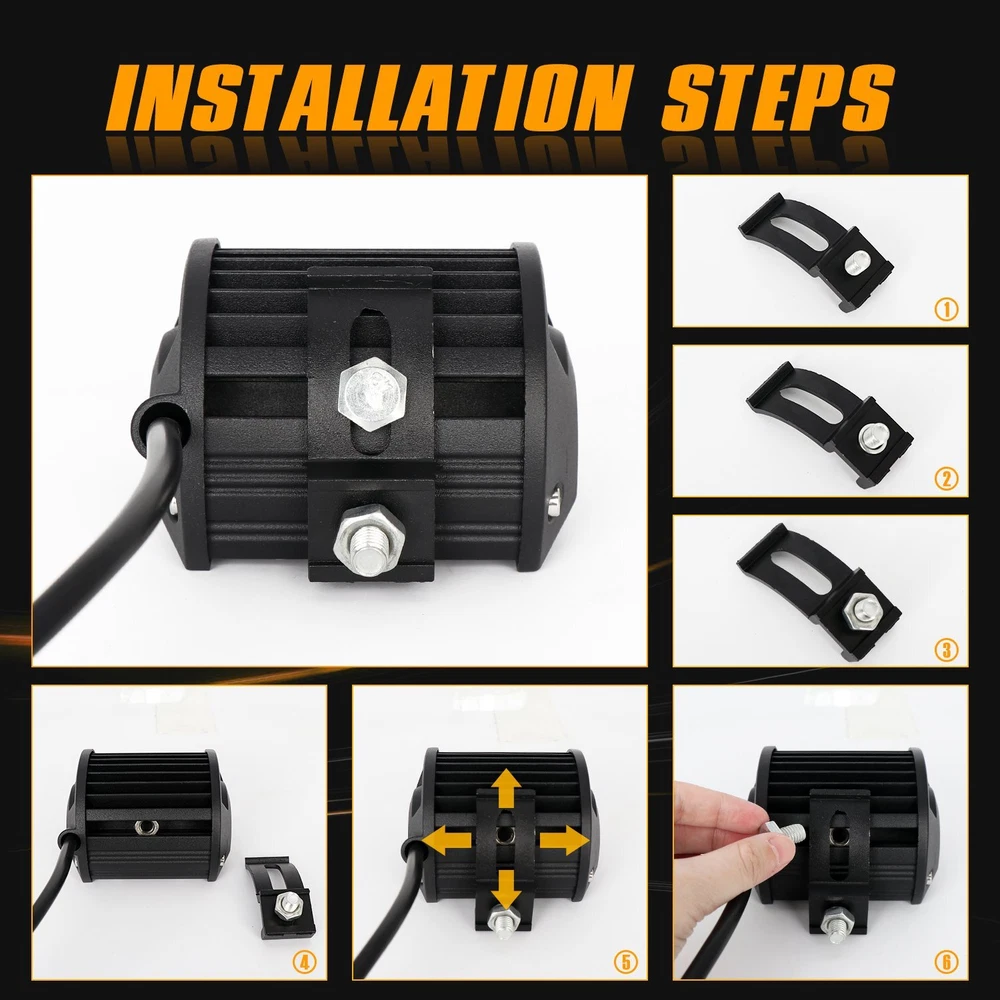 INSTALLATION STEPS

①

②

③

④

⑤

⑥