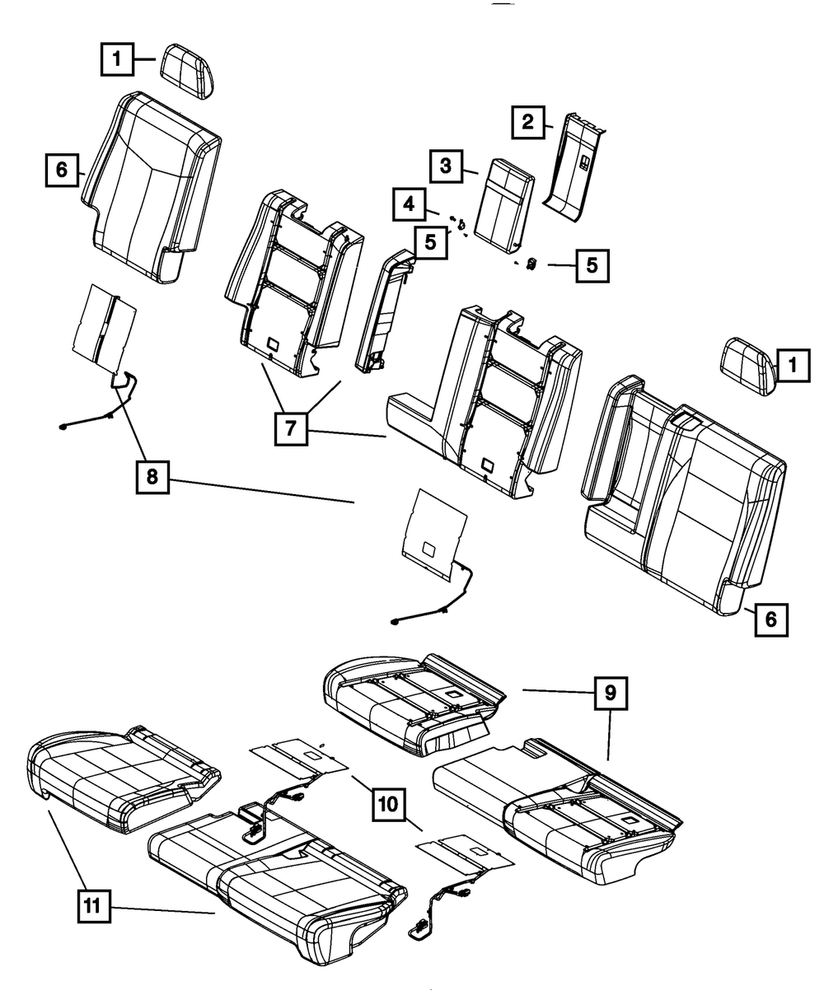 1
6
2
3
4
5
5
1
7
8
6
9
10
11