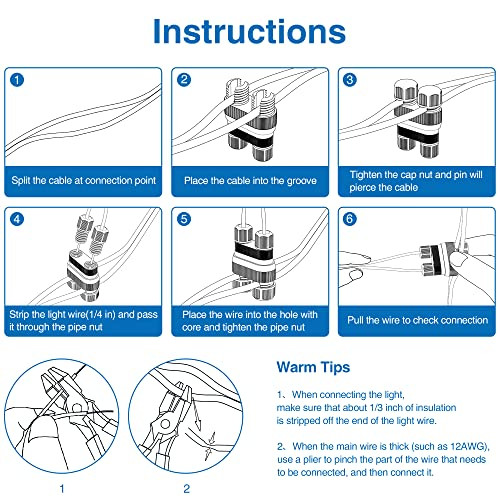 Instructions

1
Split the cable at connection point

2
Place the cable into the groove

3
Tighten the cap nut and pin will pierce the cable

4
Strip the light wire(1/4 in) and pass it through the pipe nut

5
Place the wire into the hole with core and tighten the pipe nut

6
Pull the wire to check connection

1

2

Warm Tips

1、When connecting the light, make sure that about 1/3 inch of insulation is stripped off the end of the light wire.

2、When the main wire is thick (such as 12AWG), use a plier to pinch the part of the wire that needs to be connected, and then connect it.