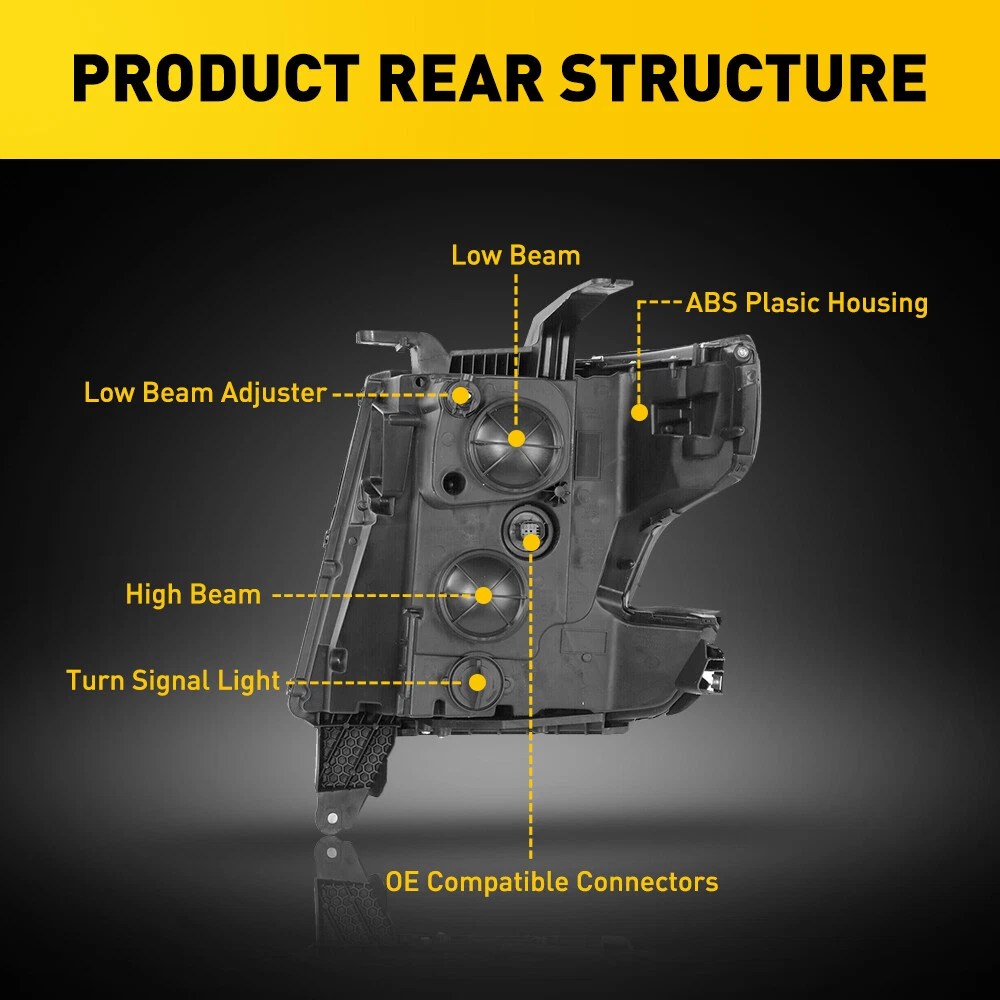 PRODUCT REAR STRUCTURE

Low Beam

ABS Plasic Housing

Low Beam Adjuster

High Beam

Turn Signal Light

OE Compatible Connectors