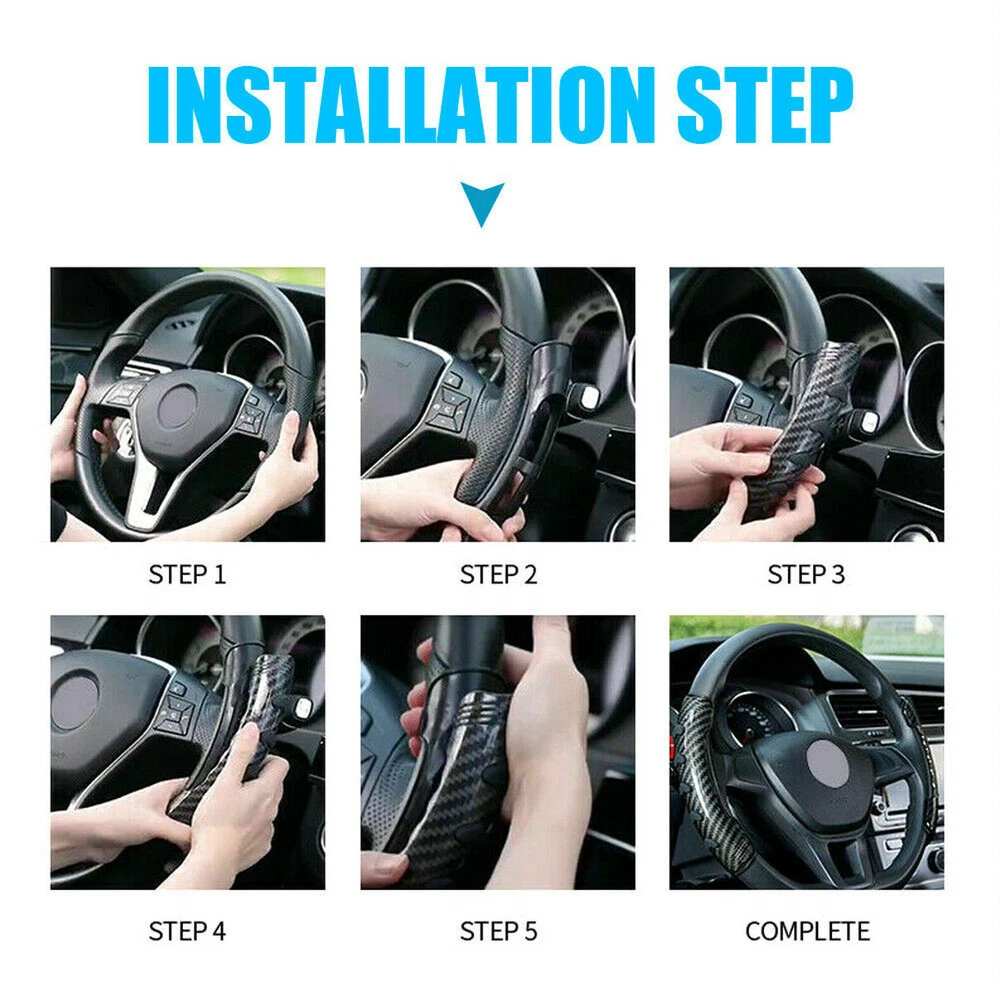 INSTALLATION STEP

STEP 1

STEP 2

STEP 3

STEP 4

STEP 5

COMPLETE