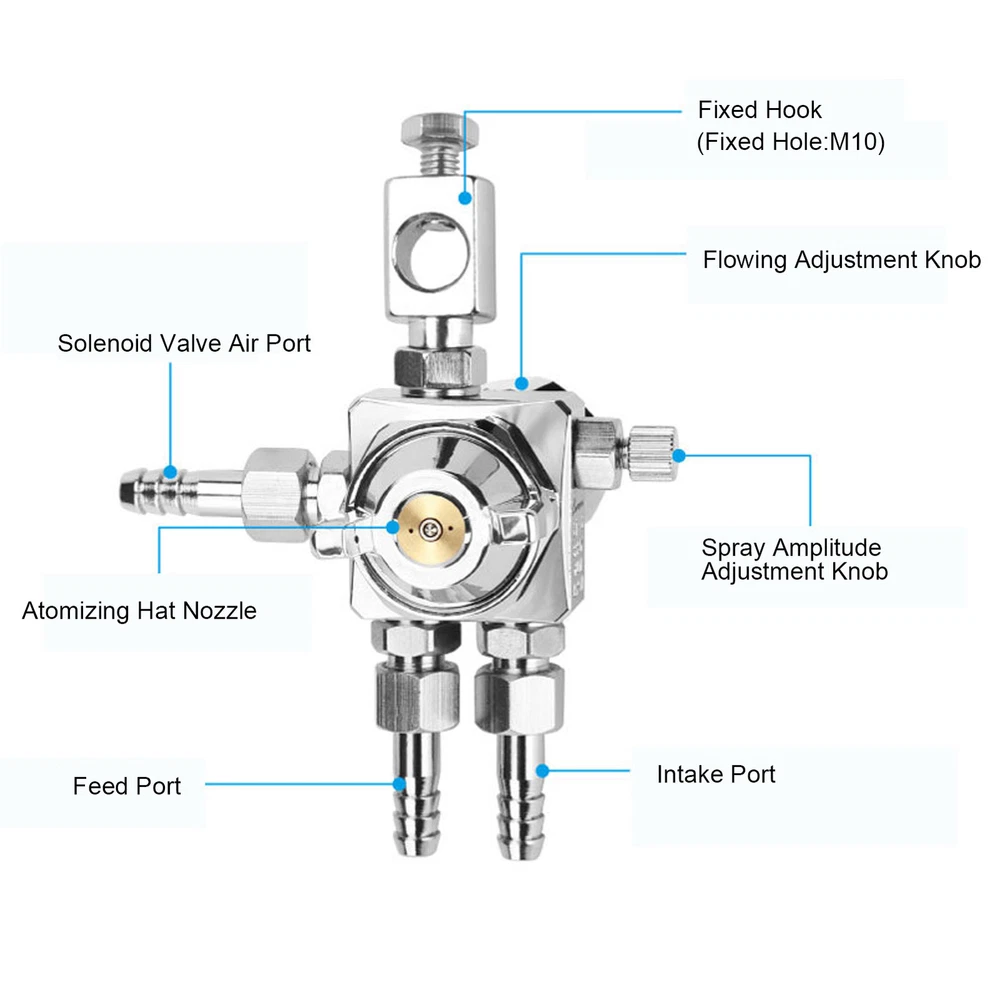 Fixed Hook
(Fixed Hole:M10)

Flowing Adjustment Knob

Solenoid Valve Air Port

Spray Amplitude
Adjustment Knob

Atomizing Hat Nozzle

Feed Port

Intake Port