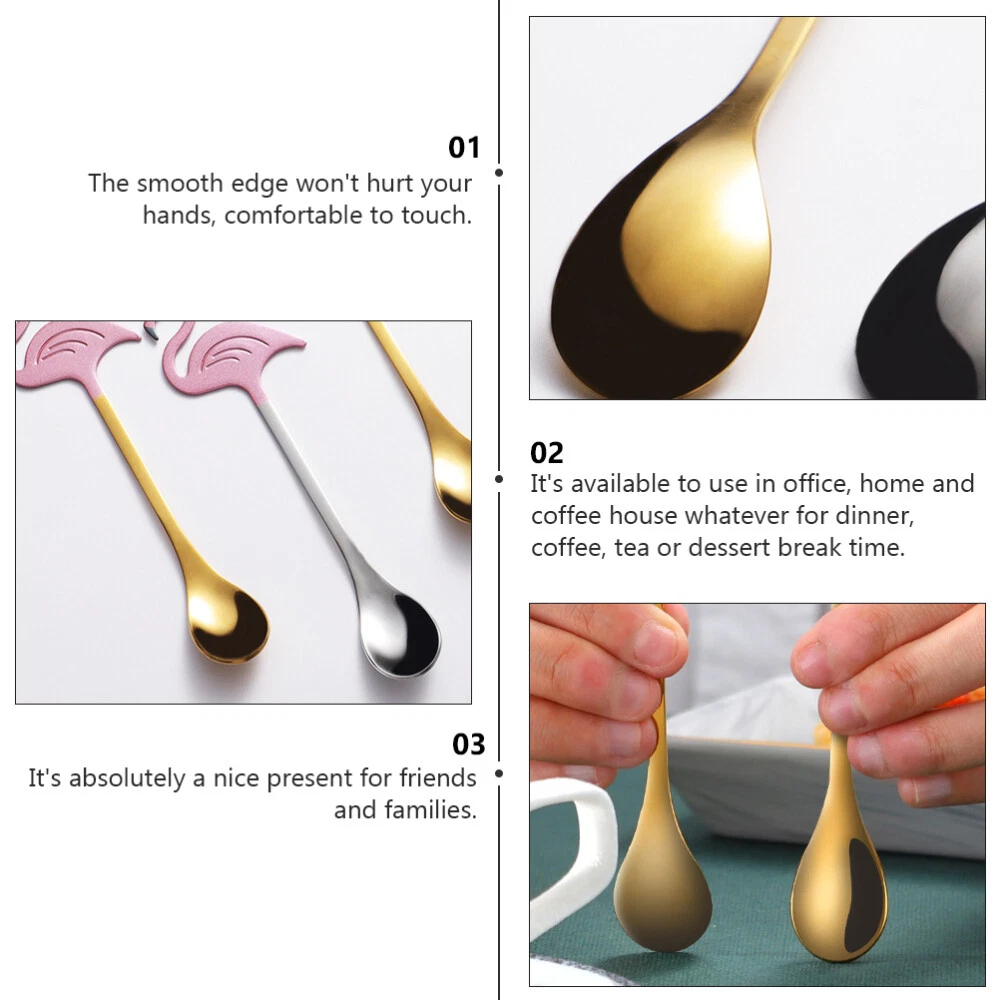 01
The smooth edge won't hurt your hands, comfortable to touch.

02
It's available to use in office, home and coffee house whatever for dinner, coffee, tea or dessert break time.

03
It's absolutely a nice present for friends and families.